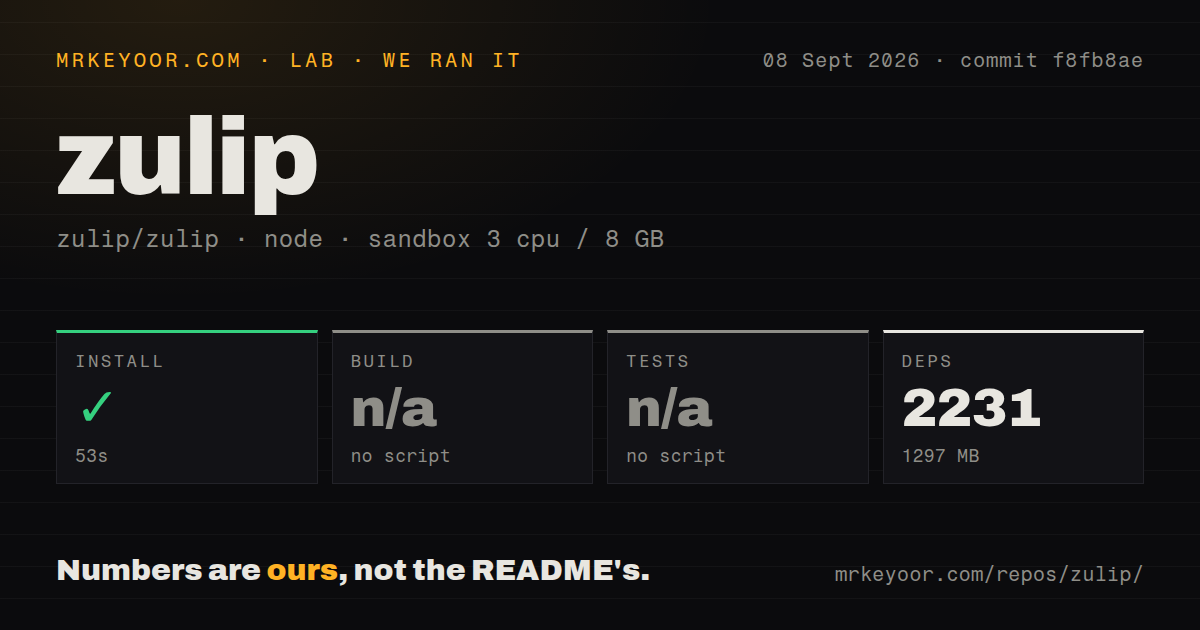 MRKEYOOR.COM · LAB · WE RAN IT

08 Sept 2026 · commit f8fb8ae

zulip

zulip/zulip · node · sandbox 3 cpu / 8 GB

INSTALL
✓
53s

BUILD
n/a
no script

TESTS
n/a
no script

DEPS
2231
1297 MB

Numbers are ours, not the README's.

mrkeyoor.com/repos/zulip/