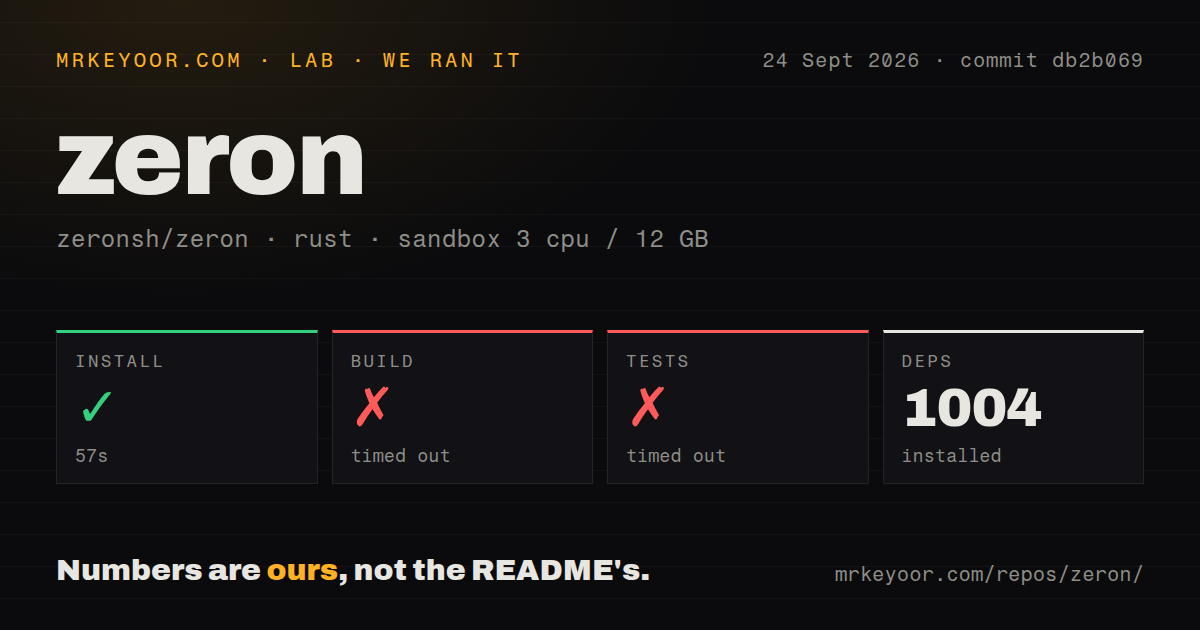 MRKEYOOR.COM · LAB · WE RAN IT

24 Sept 2026 · commit db2b069

zeron

zeronsh/zeron · rust · sandbox 3 cpu / 12 GB

INSTALL
✓
57s

BUILD
✗
timed out

TESTS
✗
timed out

DEPS
1004
installed

Numbers are ours, not the README's.

mrkeyoor.com/repos/zeron/