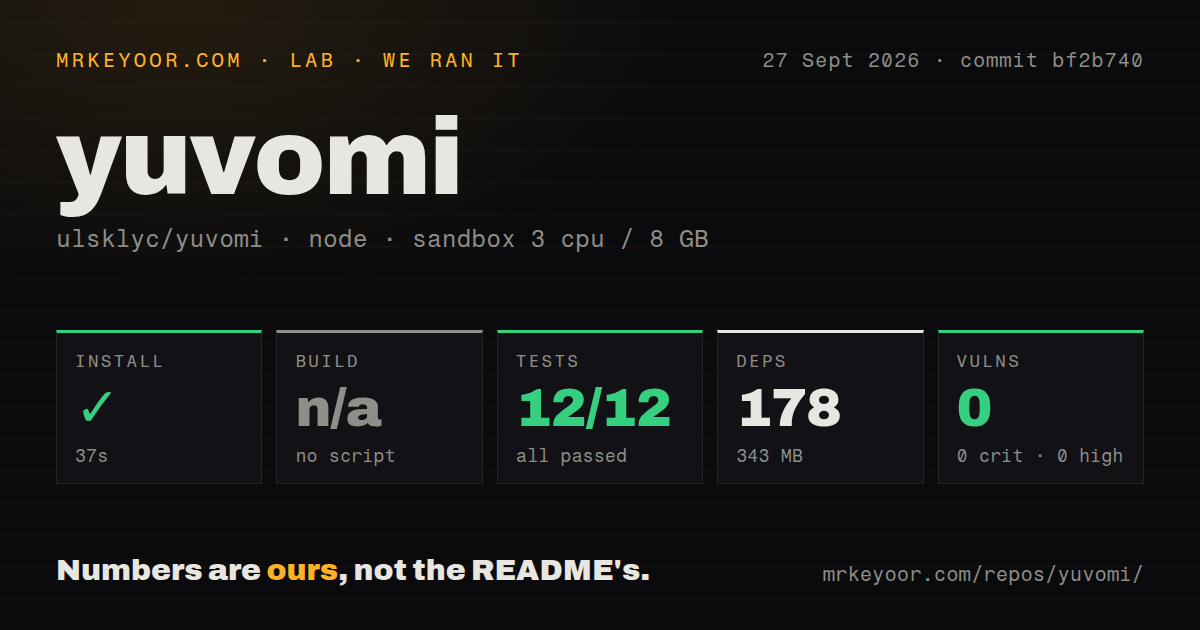 MRKEYOOR.COM · LAB · WE RAN IT

27 Sept 2026 · commit bf2b740

yuvomi

ulsklyc/yuvomi · node · sandbox 3 cpu / 8 GB

INSTALL
✓
37s

BUILD
n/a
no script

TESTS
12/12
all passed

DEPS
178
343 MB

VULNS
0
0 crit · 0 high

Numbers are ours, not the README's.

mrkeyoor.com/repos/yuvomi/