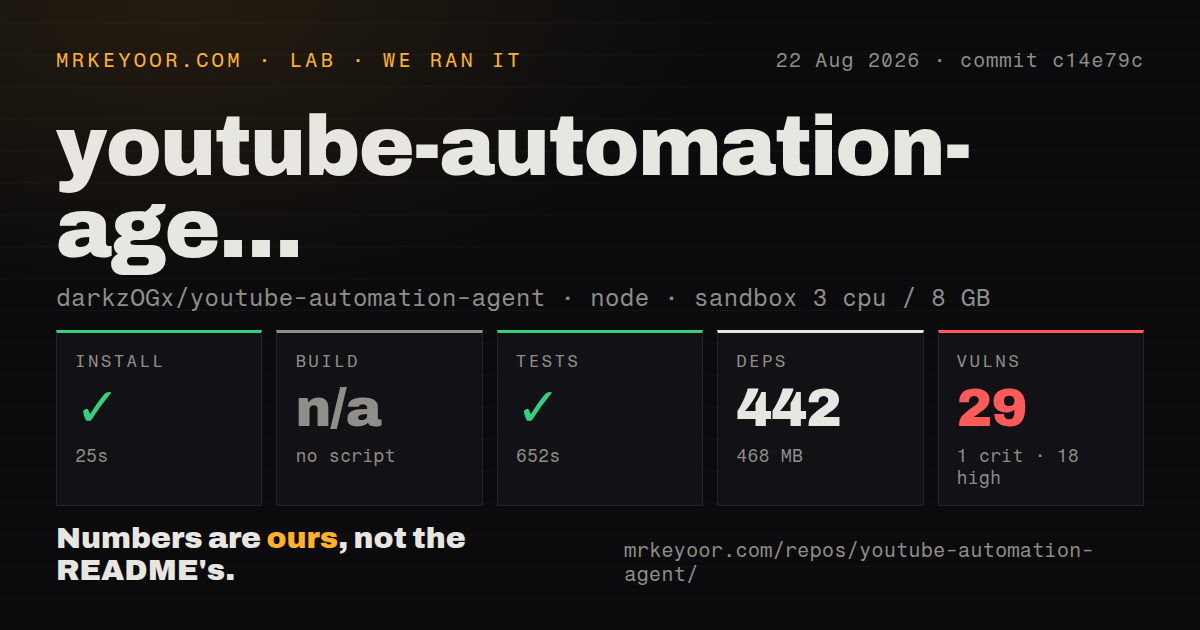 MRKEYOOR.COM · LAB · WE RAN IT

22 Aug 2026 · commit c14e79c

youtube-automation-age...

darkzOGx/youtube-automation-agent · node · sandbox 3 cpu / 8 GB

INSTALL
✓
25s

BUILD
n/a
no script

TESTS
✓
652s

DEPS
442
468 MB

VULNS
29
1 crit · 18 high

Numbers are ours, not the README's.

mrkeyoor.com/repos/youtube-automation-agent/