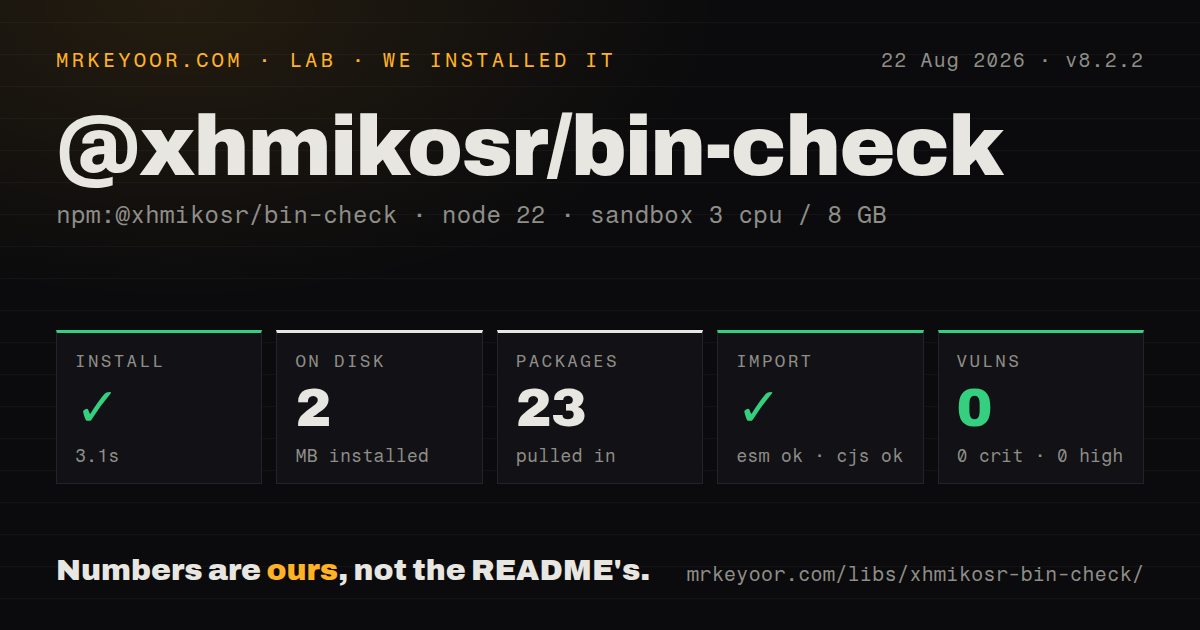 MRKEYOOR.COM · LAB · WE INSTALLED IT

22 Aug 2026 · v8.2.2

@xhmikosr/bin-check

npm:@xhmikosr/bin-check · node 22 · sandbox 3 cpu / 8 GB

INSTALL
✓
3.1s

ON DISK
2
MB installed

PACKAGES
23
pulled in

IMPORT
✓
esm ok · cjs ok

VULNS
0
0 crit · 0 high

Numbers are ours, not the README's.

mrkeyoor.com/libs/xhmikosr-bin-check/