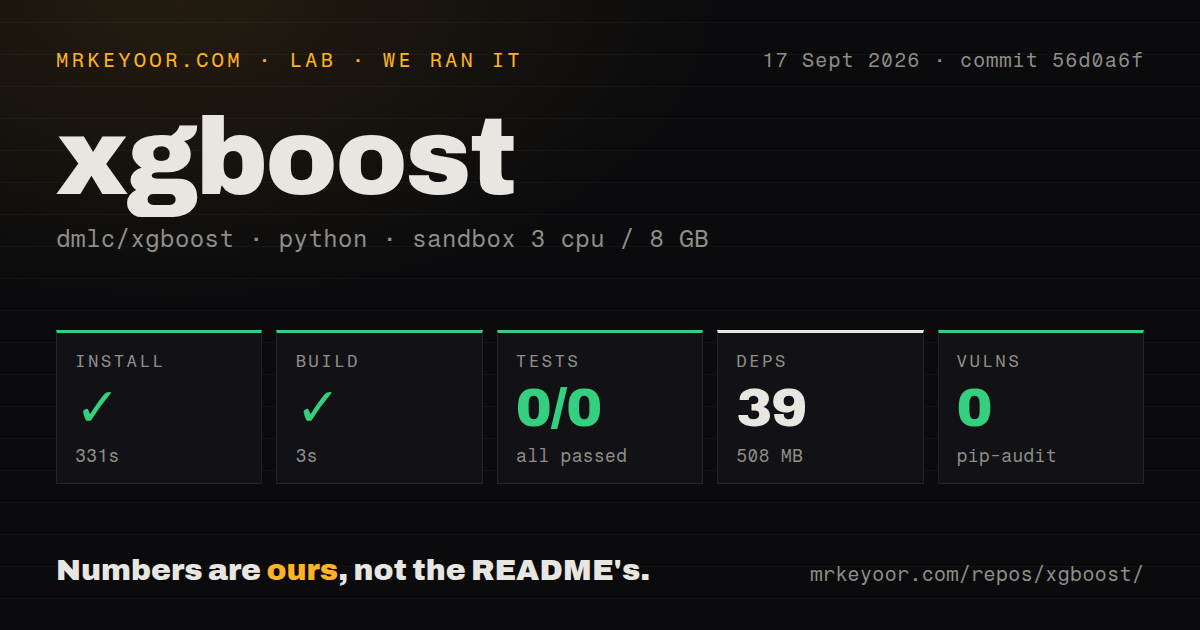 MRKEYOOR.COM · LAB · WE RAN IT

17 Sept 2026 · commit 56d0a6f

xgboost

dmlc/xgboost · python · sandbox 3 cpu / 8 GB

INSTALL
✓
331s

BUILD
✓
3s

TESTS
0/0
all passed

DEPS
39
508 MB

VULNS
0
pip-audit

Numbers are ours, not the README's.

mrkeyoor.com/repos/xgboost/