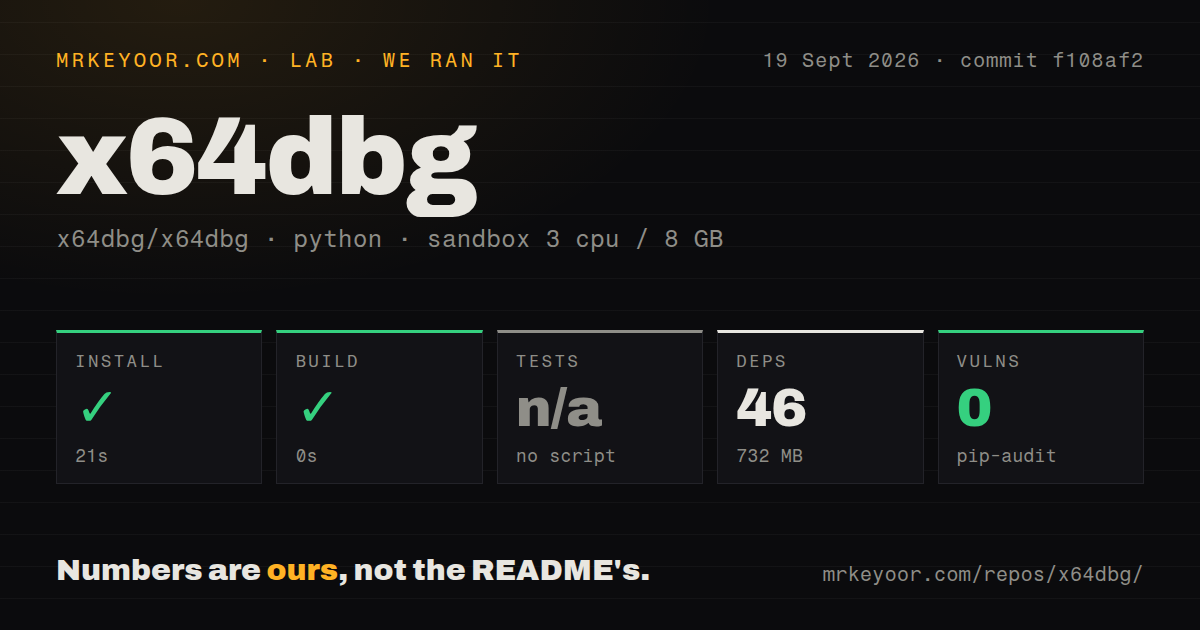 MRKEYOOR.COM · LAB · WE RAN IT

19 Sept 2026 · commit f108af2

x64dbg

x64dbg/x64dbg · python · sandbox 3 cpu / 8 GB

INSTALL
✓
21s

BUILD
✓
0s

TESTS
n/a
no script

DEPS
46
732 MB

VULNS
0
pip-audit

Numbers are ours, not the README's.

mrkeyoor.com/repos/x64dbg/