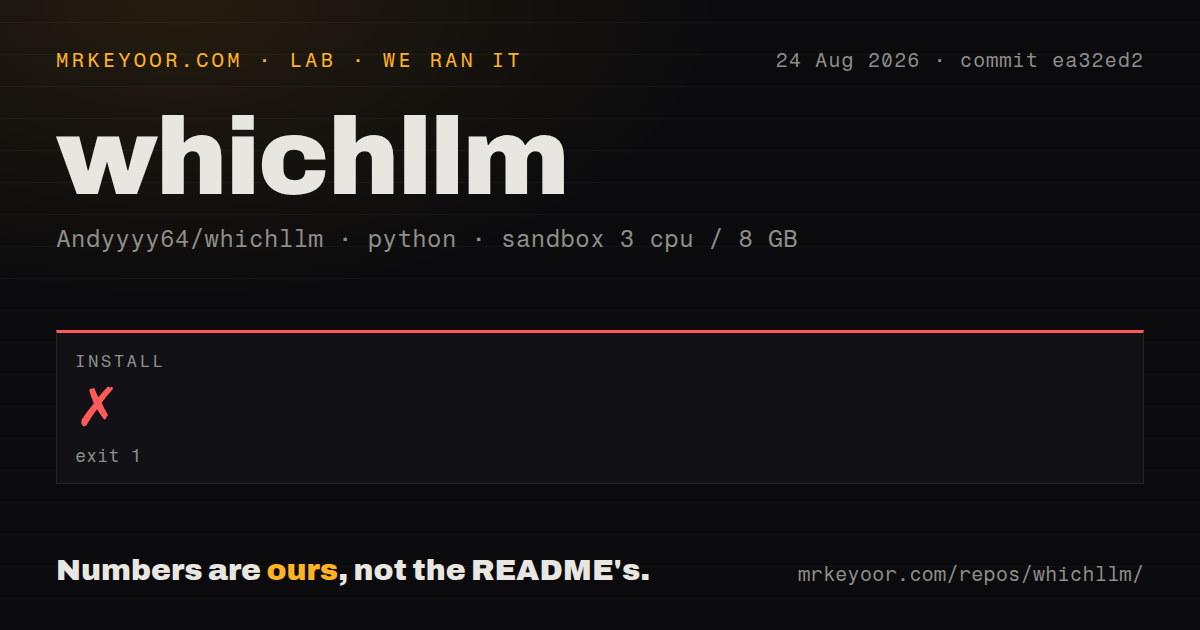 MRKEYOOR.COM · LAB · WE RAN IT

24 Aug 2026 · commit ea32ed2

whichllm

Andyyyy64/whichllm · python · sandbox 3 cpu / 8 GB

INSTALL

✗

exit 1

Numbers are ours, not the README's.

mrkeyoor.com/repos/whichllm/