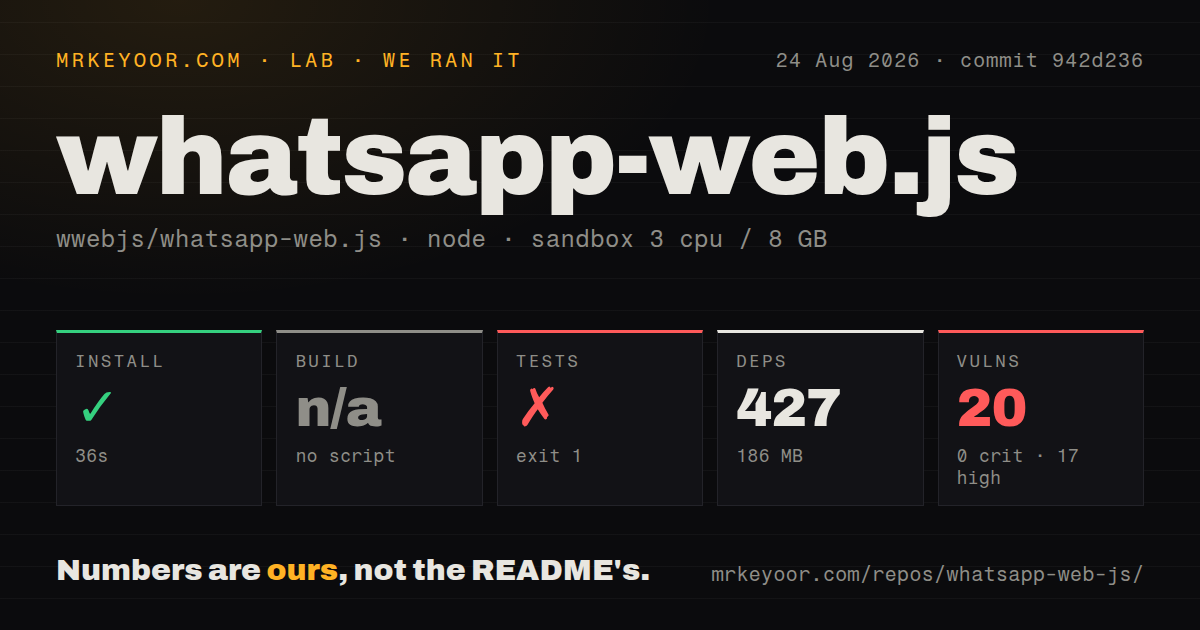 MRKEYOOR.COM · LAB · WE RAN IT

24 Aug 2026 · commit 942d236

whatsapp-web.js

wwebjs/whatsapp-web.js · node · sandbox 3 cpu / 8 GB

INSTALL
✓
36s

BUILD
n/a
no script

TESTS
✗
exit 1

DEPS
427
186 MB

VULNS
20
0 crit · 17 high

Numbers are ours, not the README's.

mrkeyoor.com/repos/whatsapp-web-js/