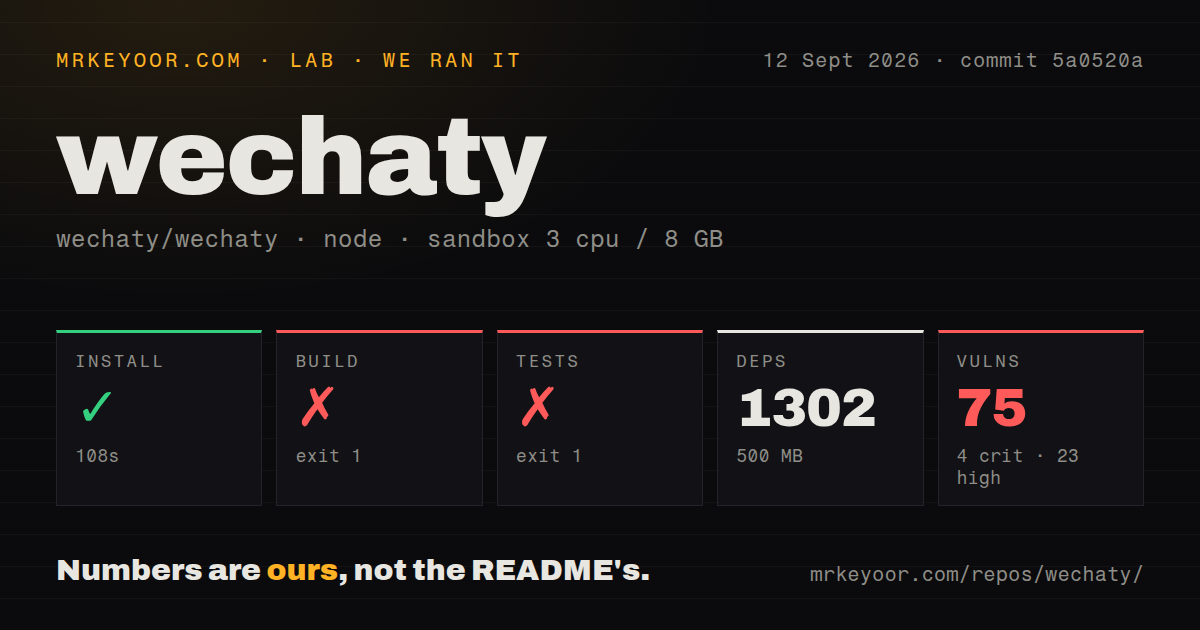 MRKEYOOR.COM · LAB · WE RAN IT

12 Sept 2026 · commit 5a0520a

wechaty

wechaty/wechaty · node · sandbox 3 cpu / 8 GB

INSTALL
✓
108s

BUILD
✗
exit 1

TESTS
✗
exit 1

DEPS
1302
500 MB

VULNS
75
4 crit · 23 high

Numbers are ours, not the README's.

mrkeyoor.com/repos/wechaty/