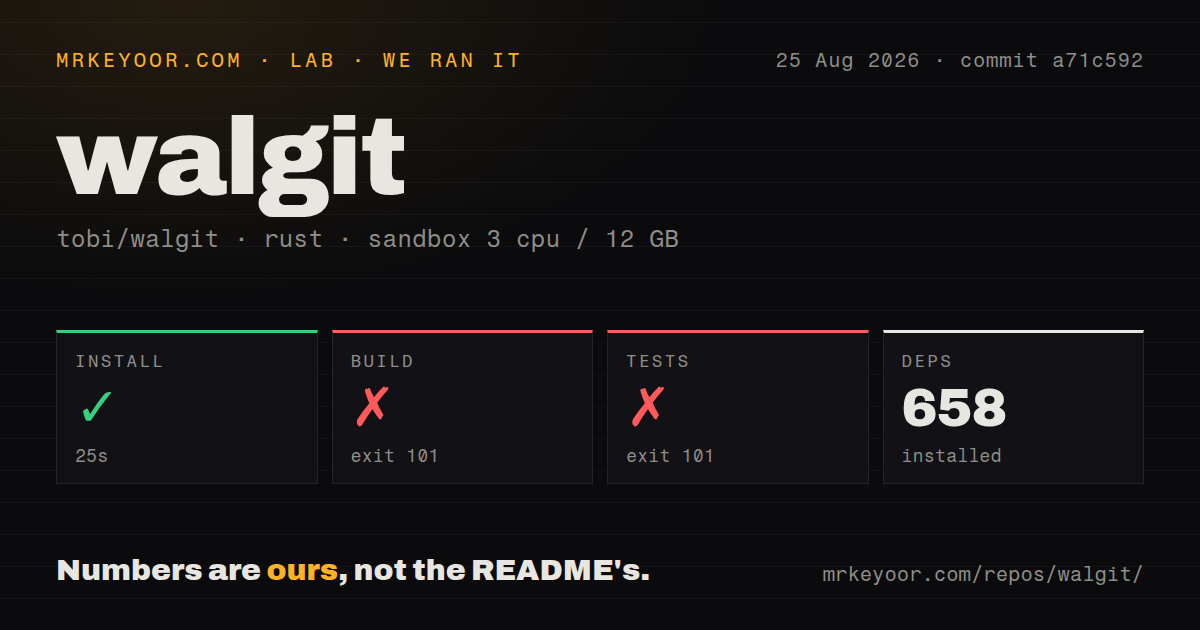 MRKEYOOR.COM · LAB · WE RAN IT

25 Aug 2026 · commit a71c592

walgit

tobi/walgit · rust · sandbox 3 cpu / 12 GB

INSTALL
✓
25s

BUILD
✗
exit 101

TESTS
✗
exit 101

DEPS
658
installed

Numbers are ours, not the README's.

mrkeyoor.com/repos/walgit/