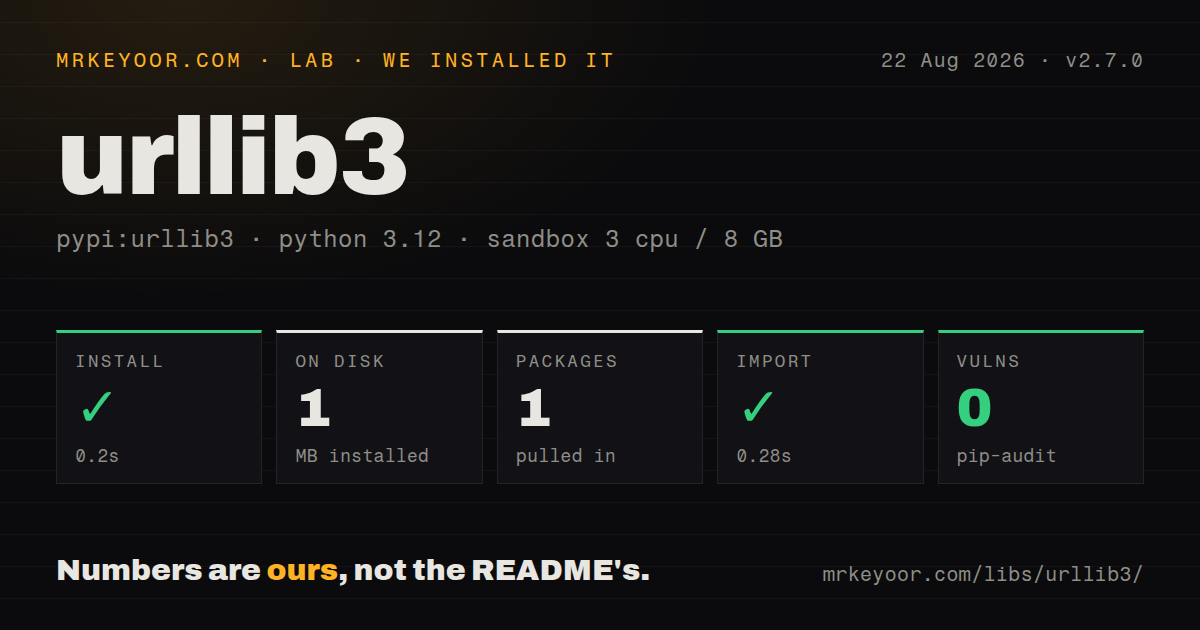 MRKEYOOR.COM · LAB · WE INSTALLED IT

22 Aug 2026 · v2.7.0

urllib3

pypi:urllib3 · python 3.12 · sandbox 3 cpu / 8 GB

INSTALL
✓
0.2s

ON DISK
1
MB installed

PACKAGES
1
pulled in

IMPORT
✓
0.28s

VULNS
0
pip-audit

Numbers are ours, not the README's.

mrkeyoor.com/libs/urllib3/