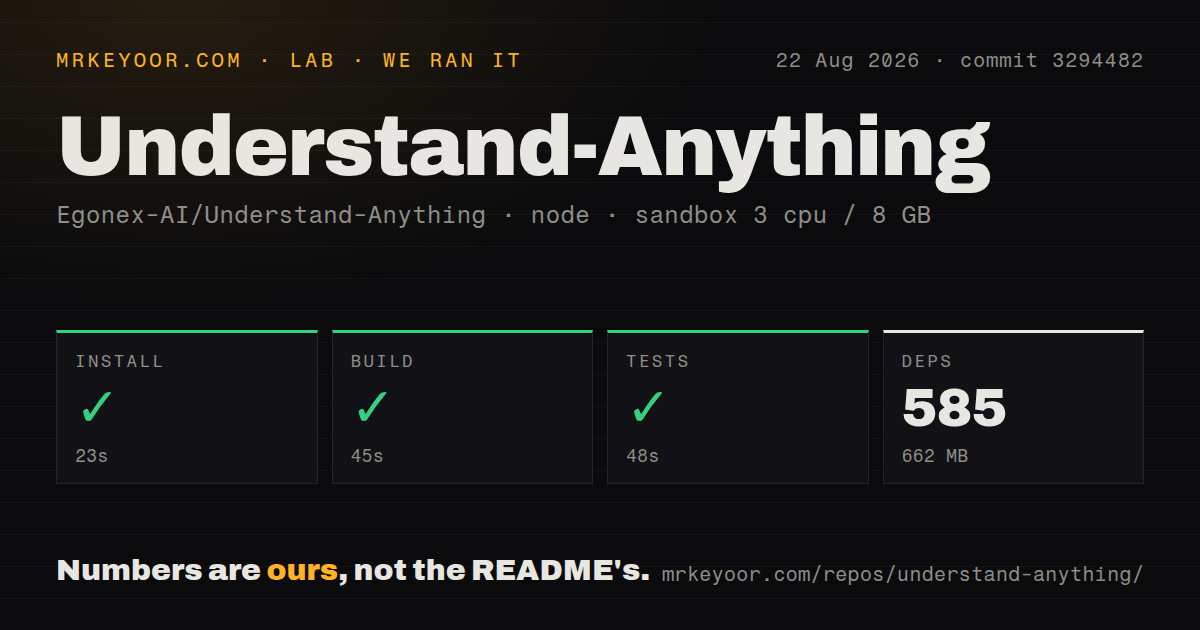 MRKEYOOR.COM · LAB · WE RAN IT

22 Aug 2026 · commit 3294482

Understand-Anything

Egonex-AI/Understand-Anything · node · sandbox 3 cpu / 8 GB

INSTALL
✓
23s

BUILD
✓
45s

TESTS
✓
48s

DEPS
585
662 MB

Numbers are ours, not the README's. mrkeyoor.com/repos/understand-anything/