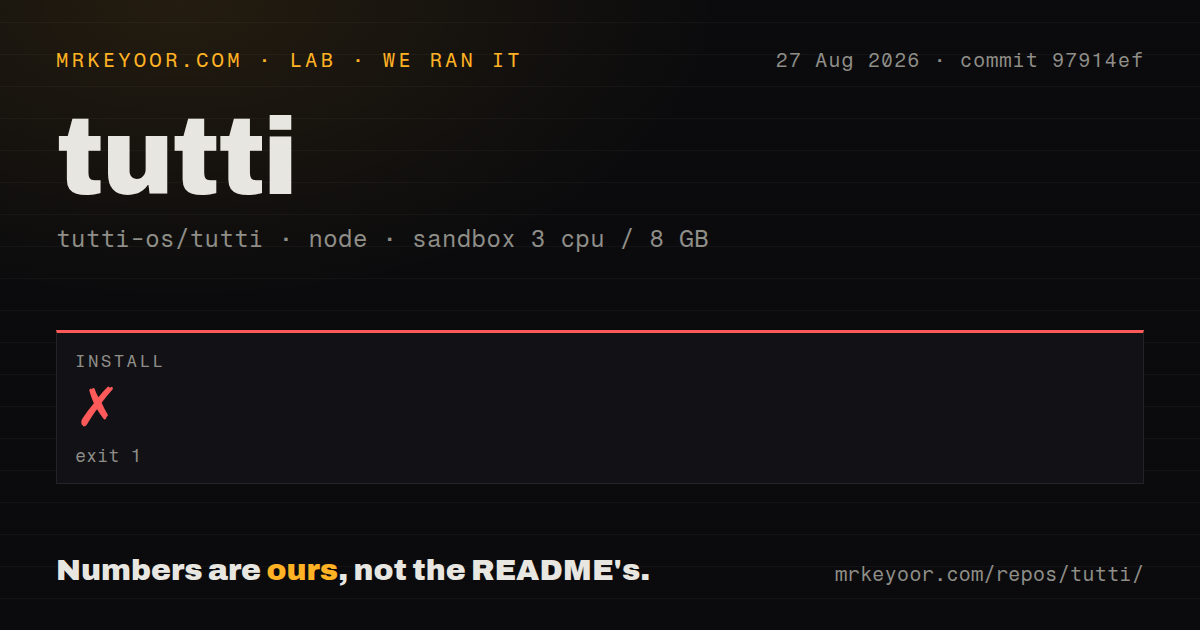 MRKEYOOR.COM · LAB · WE RAN IT

27 Aug 2026 · commit 97914ef

tutti

tutti-os/tutti · node · sandbox 3 cpu / 8 GB

INSTALL

✗

exit 1

Numbers are ours, not the README's.

mrkeyoor.com/repos/tutti/