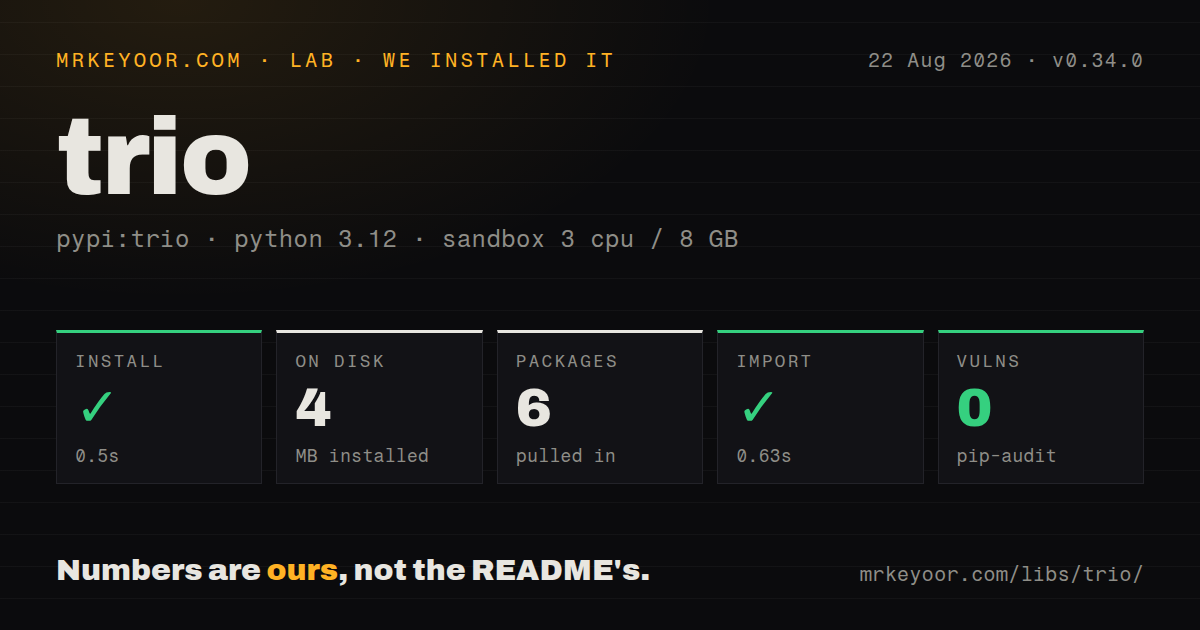 MRKEYOOR.COM · LAB · WE INSTALLED IT

22 Aug 2026 · v0.34.0

trio

pypi:trio · python 3.12 · sandbox 3 cpu / 8 GB

INSTALL
✓
0.5s

ON DISK
4
MB installed

PACKAGES
6
pulled in

IMPORT
✓
0.63s

VULNS
0
pip-audit

Numbers are ours, not the README's.

mrkeyoor.com/libs/trio/