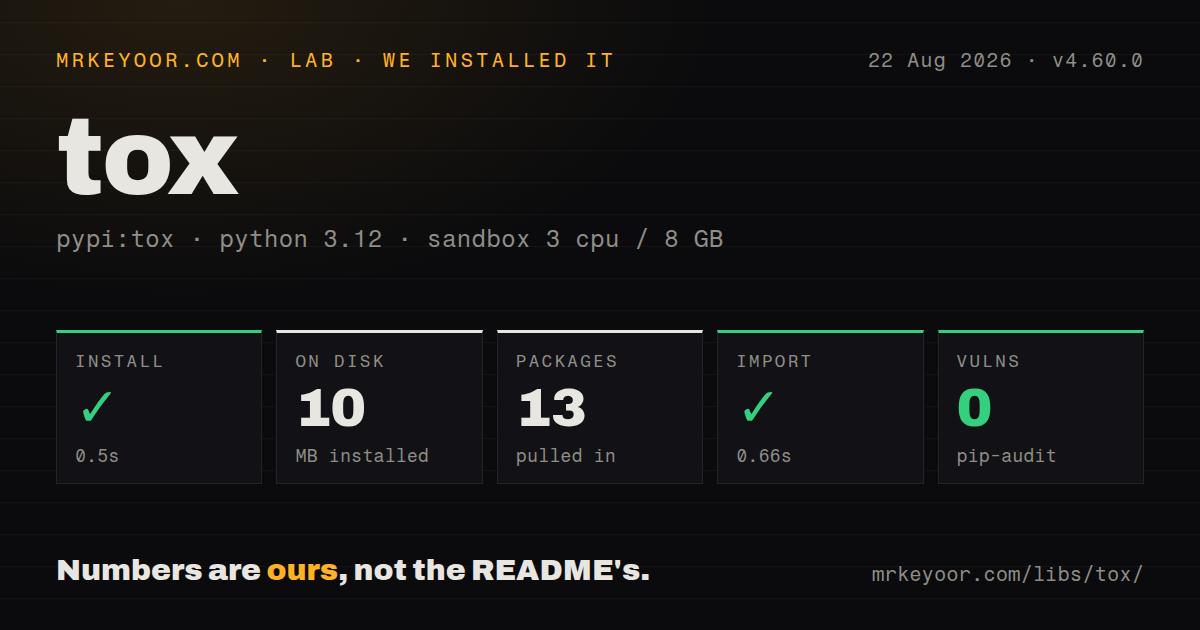 MRKEYOOR.COM · LAB · WE INSTALLED IT

22 Aug 2026 · v4.60.0

tox

pypi:tox · python 3.12 · sandbox 3 cpu / 8 GB

INSTALL
✓
0.5s

ON DISK
10
MB installed

PACKAGES
13
pulled in

IMPORT
✓
0.66s

VULNS
0
pip-audit

Numbers are ours, not the README's.

mrkeyoor.com/libs/tox/