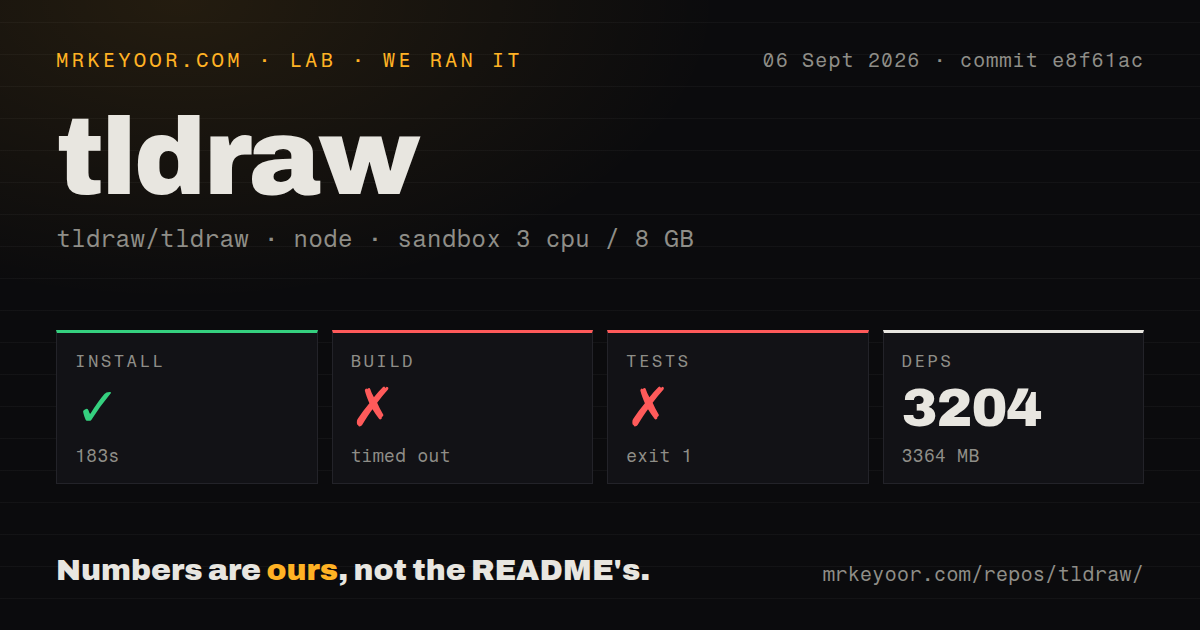 MRKEYOOR.COM · LAB · WE RAN IT

06 Sept 2026 · commit e8f61ac

tldraw

tldraw/tldraw · node · sandbox 3 cpu / 8 GB

INSTALL
✓
183s

BUILD
✗
timed out

TESTS
✗
exit 1

DEPS
3204
3364 MB

Numbers are ours, not the README's.

mrkeyoor.com/repos/tldraw/