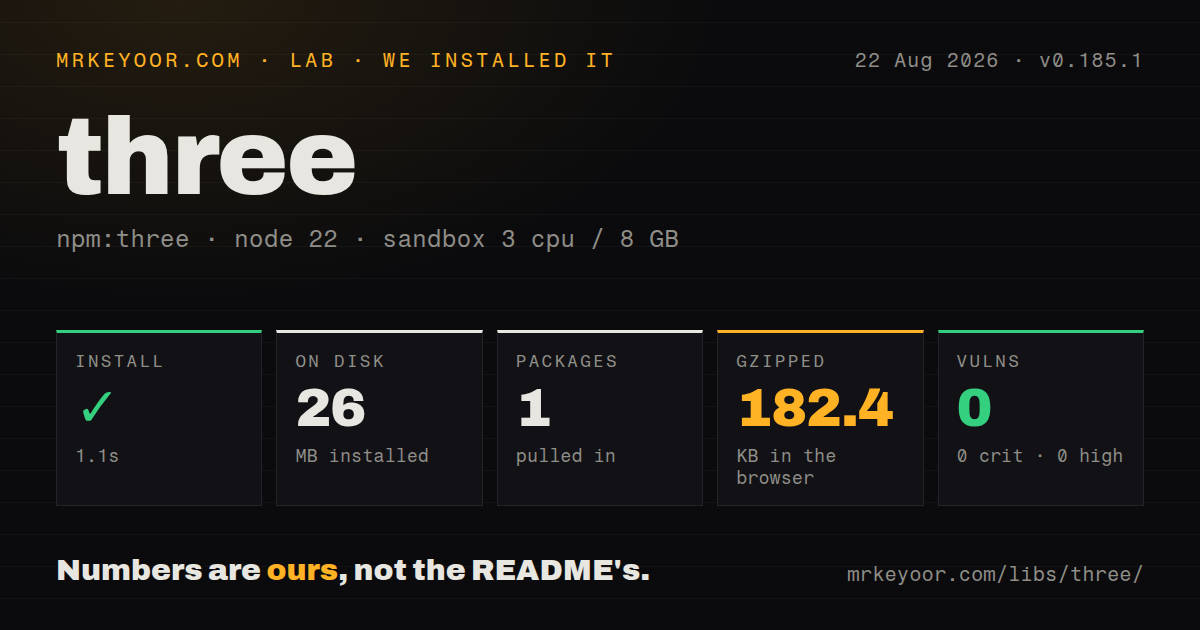 MRKEYOOR.COM · LAB · WE INSTALLED IT

22 Aug 2026 · v0.185.1

three

npm:three · node 22 · sandbox 3 cpu / 8 GB

INSTALL
✓
1.1s

ON DISK
26
MB installed

PACKAGES
1
pulled in

GZIPPED
182.4
KB in the browser

VULNS
0
0 crit · 0 high

Numbers are ours, not the README's.

mrkeyoor.com/libs/three/