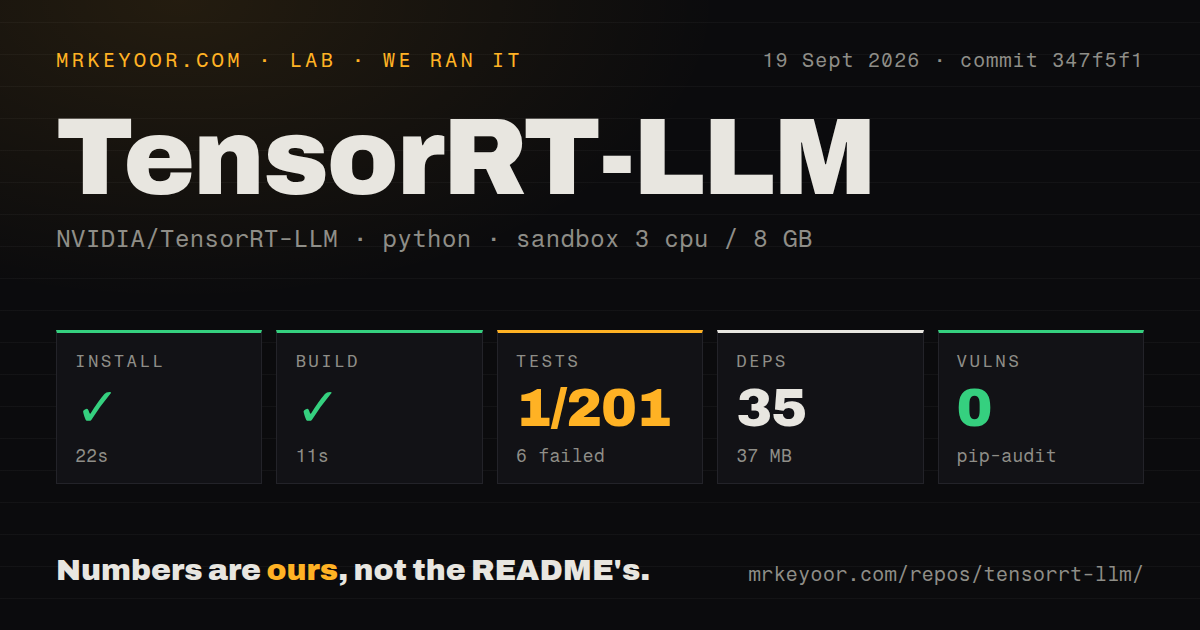 MRKEYOOR.COM · LAB · WE RAN IT

19 Sept 2026 · commit 347f5f1

TensorRT-LLM

NVIDIA/TensorRT-LLM · python · sandbox 3 cpu / 8 GB

INSTALL
✓
22s

BUILD
✓
11s

TESTS
1/201
6 failed

DEPS
35
37 MB

VULNS
0
pip-audit

Numbers are ours, not the README's.

mrkeyoor.com/repos/tensorrt-llm/