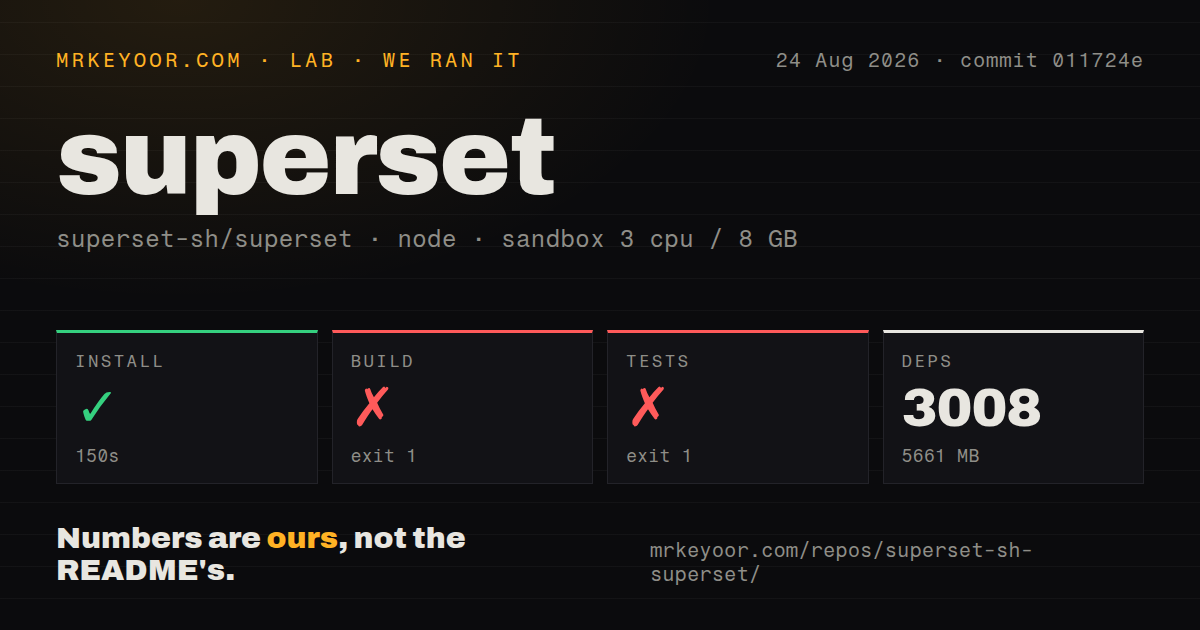 MRKEYOOR.COM · LAB · WE RAN IT

24 Aug 2026 · commit 011724e

superset

superset-sh/superset · node · sandbox 3 cpu / 8 GB

INSTALL
✓
150s

BUILD
✗
exit 1

TESTS
✗
exit 1

DEPS
3008
5661 MB

Numbers are ours, not the README's.

mrkeyoor.com/repos/superset-sh-superset/