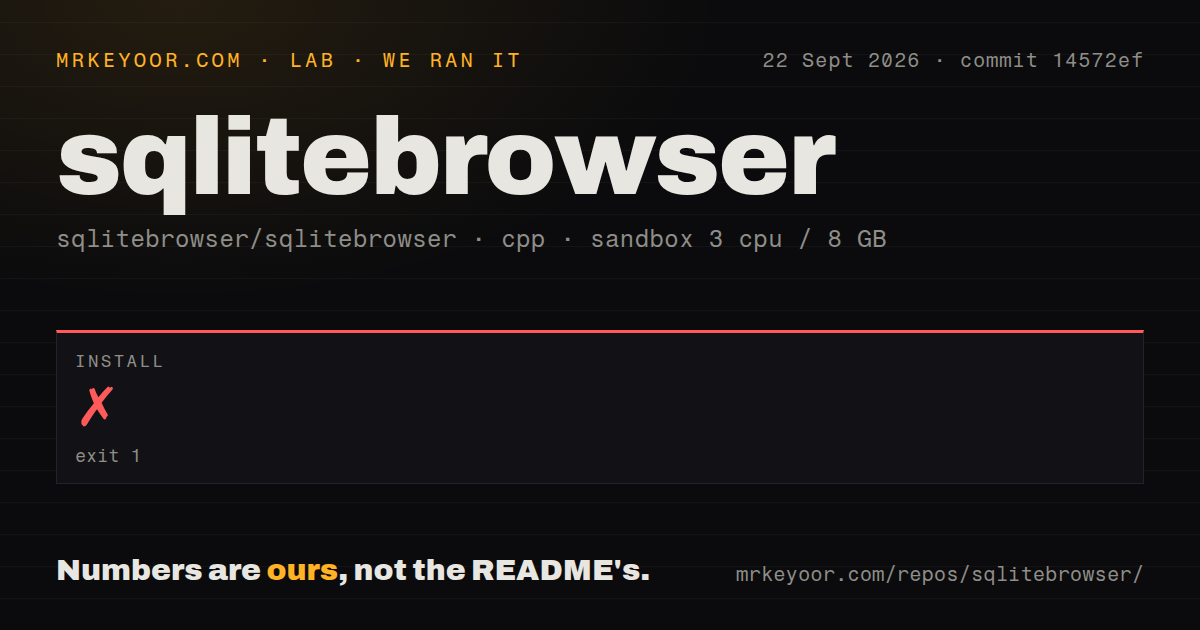 MRKEYOOR.COM · LAB · WE RAN IT

22 Sept 2026 · commit 14572ef

sqlitebrowser

sqlitebrowser/sqlitebrowser · cpp · sandbox 3 cpu / 8 GB

INSTALL

✗

exit 1

Numbers are ours, not the README's.

mrkeyoor.com/repos/sqlitebrowser/