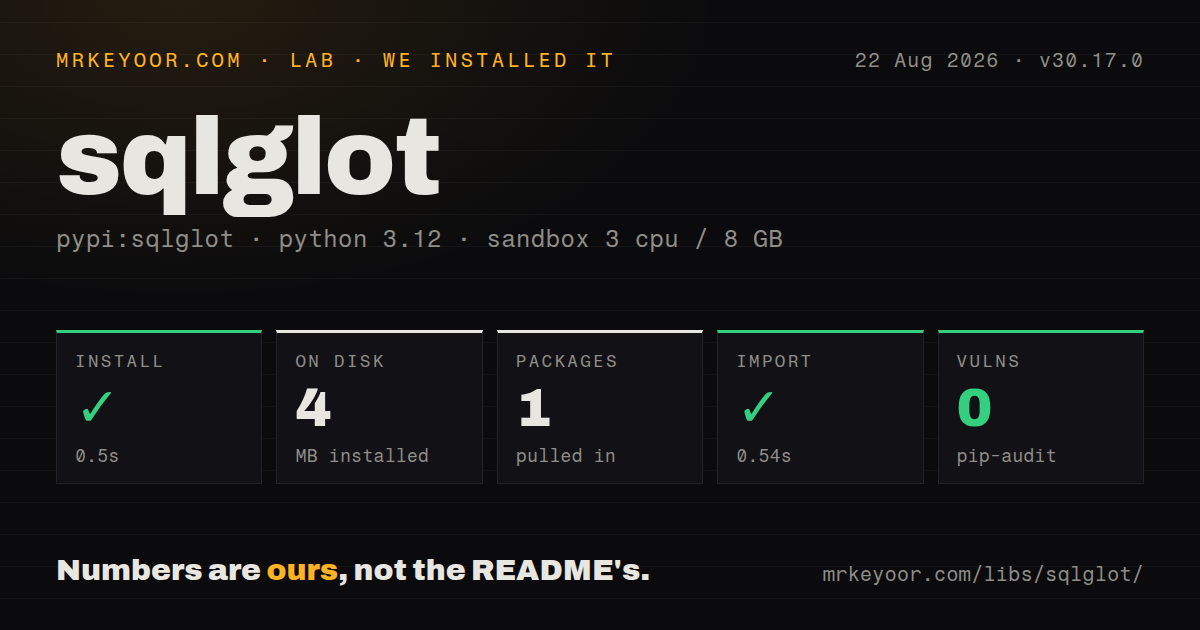 MRKEYOOR.COM · LAB · WE INSTALLED IT

22 Aug 2026 · v30.17.0

sqlglot

pypi:sqlglot · python 3.12 · sandbox 3 cpu / 8 GB

INSTALL
✓
0.5s

ON DISK
4
MB installed

PACKAGES
1
pulled in

IMPORT
✓
0.54s

VULNS
0
pip-audit

Numbers are ours, not the README's.

mrkeyoor.com/libs/sqlglot/