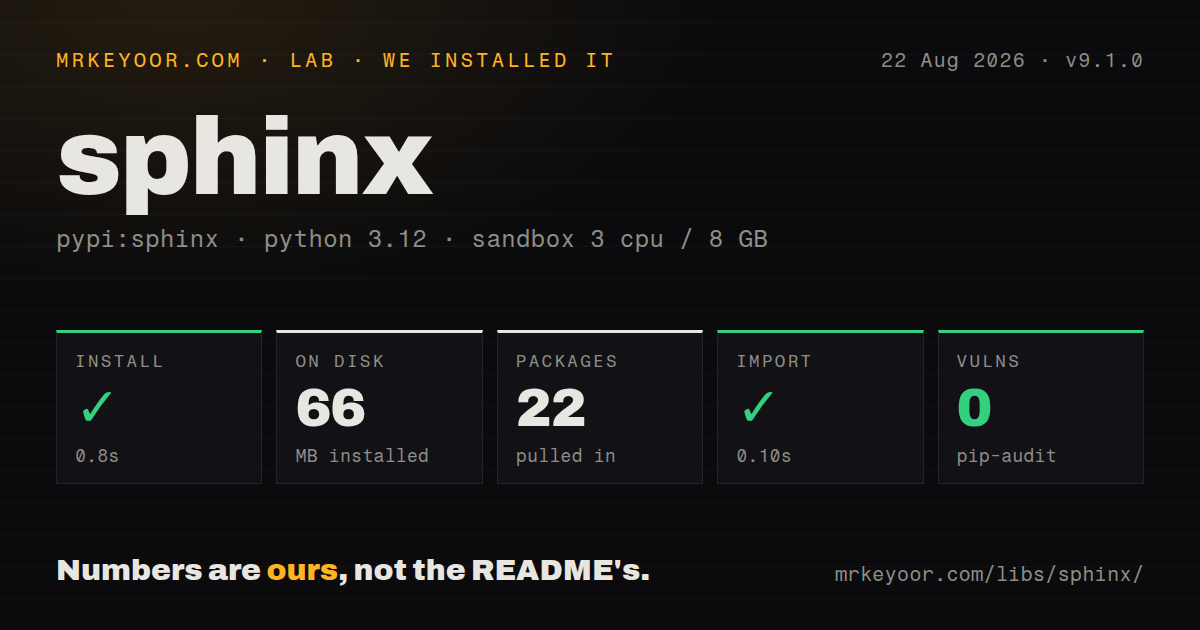 MRKEYOOR.COM · LAB · WE INSTALLED IT

22 Aug 2026 · v9.1.0

sphinx

pypi:sphinx · python 3.12 · sandbox 3 cpu / 8 GB

INSTALL
✓
0.8s

ON DISK
66
MB installed

PACKAGES
22
pulled in

IMPORT
✓
0.10s

VULNS
0
pip-audit

Numbers are ours, not the README's.

mrkeyoor.com/libs/sphinx/