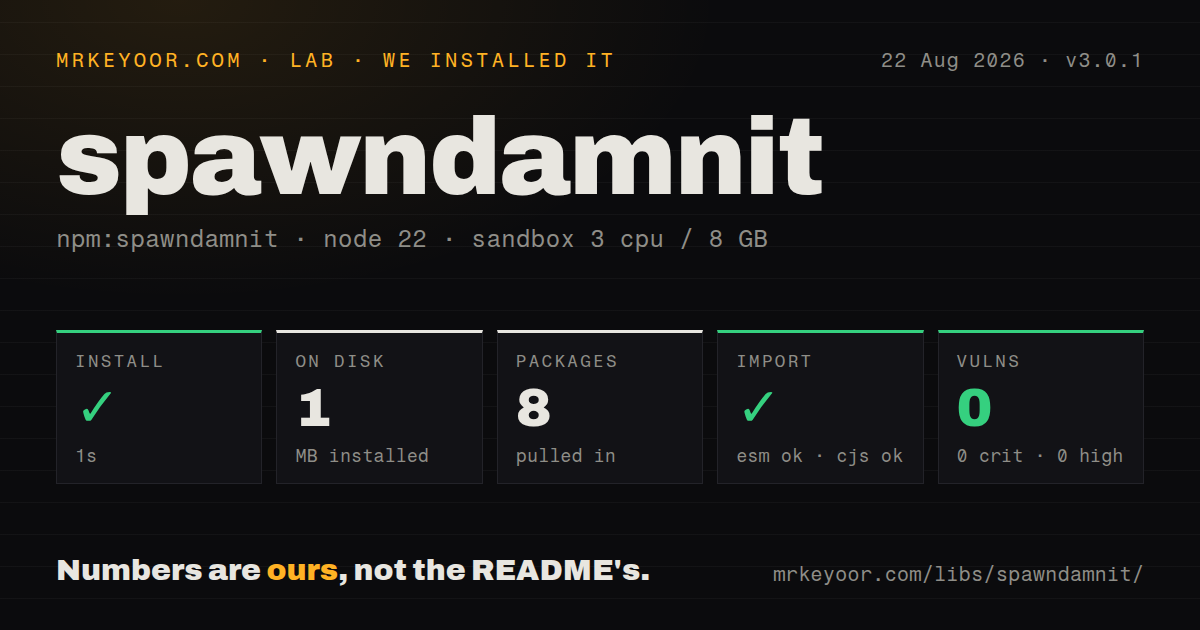 MRKEYOOR.COM · LAB · WE INSTALLED IT

22 Aug 2026 · v3.0.1

spawndamnit

npm:spawndamnit · node 22 · sandbox 3 cpu / 8 GB

INSTALL
✓
1s

ON DISK
1
MB installed

PACKAGES
8
pulled in

IMPORT
✓
esm ok · cjs ok

VULNS
0
0 crit · 0 high

Numbers are ours, not the README's.

mrkeyoor.com/libs/spawndamnit/