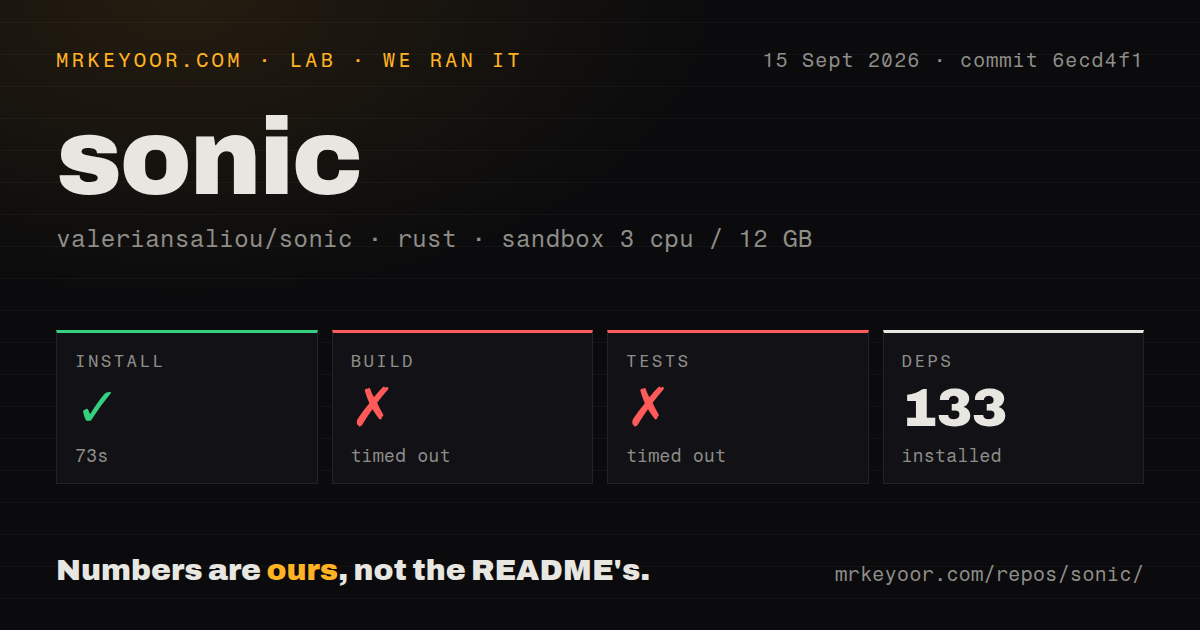 MRKEYOOR.COM · LAB · WE RAN IT

15 Sept 2026 · commit 6ecd4f1

sonic

valeriansaliou/sonic · rust · sandbox 3 cpu / 12 GB

INSTALL
✓
73s

BUILD
✗
timed out

TESTS
✗
timed out

DEPS
133
installed

Numbers are ours, not the README's.

mrkeyoor.com/repos/sonic/