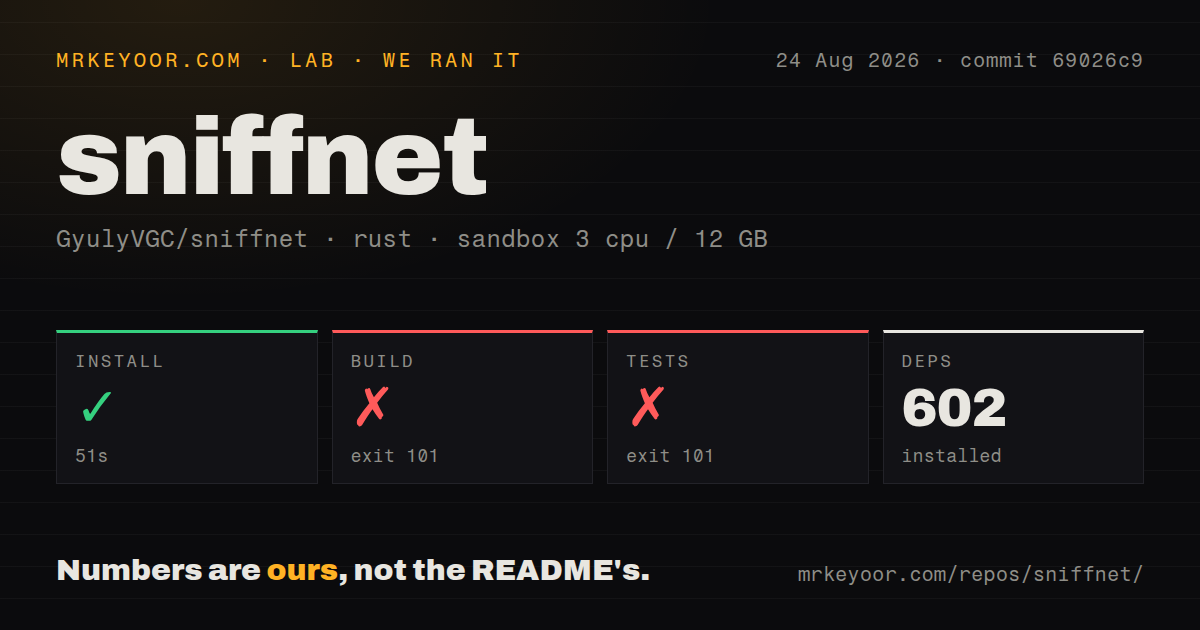 MRKEYOOR.COM · LAB · WE RAN IT

24 Aug 2026 · commit 69026c9

sniffnet

GyulyVGC/sniffnet · rust · sandbox 3 cpu / 12 GB

INSTALL
✓
51s

BUILD
✗
exit 101

TESTS
✗
exit 101

DEPS
602
installed

Numbers are ours, not the README's.

mrkeyoor.com/repos/sniffnet/