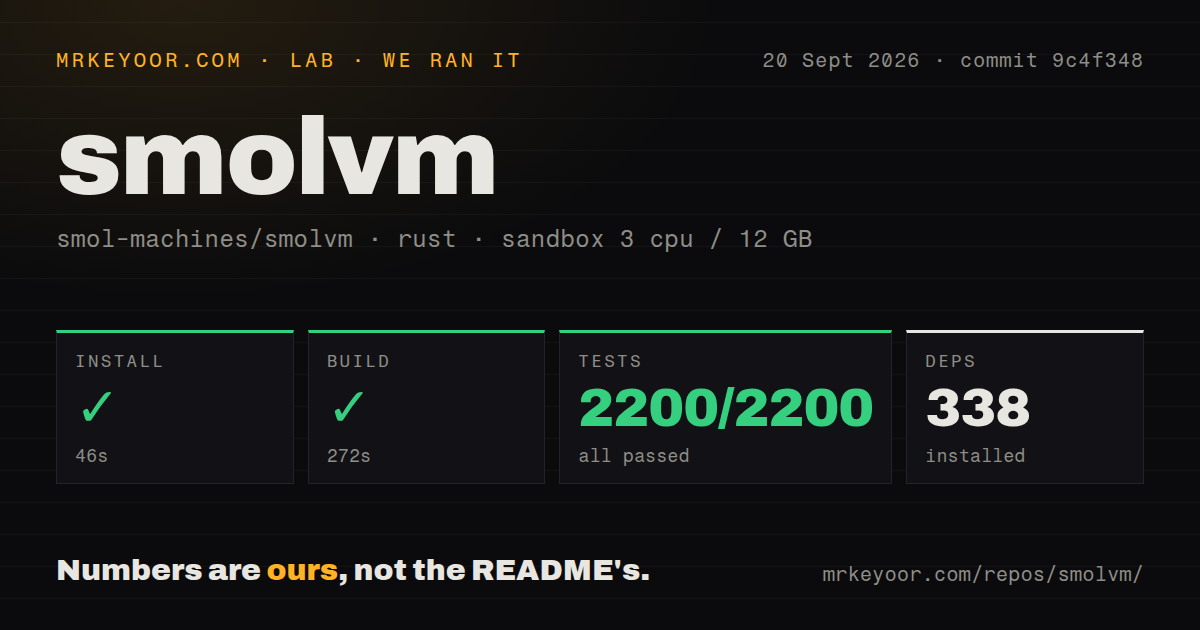 MRKEYOOR.COM · LAB · WE RAN IT

20 Sept 2026 · commit 9c4f348

smolvm

smol-machines/smolvm · rust · sandbox 3 cpu / 12 GB

INSTALL
✓
46s

BUILD
✓
272s

TESTS
2200/2200
all passed

DEPS
338
installed

Numbers are ours, not the README's.

mrkeyoor.com/repos/smolvm/