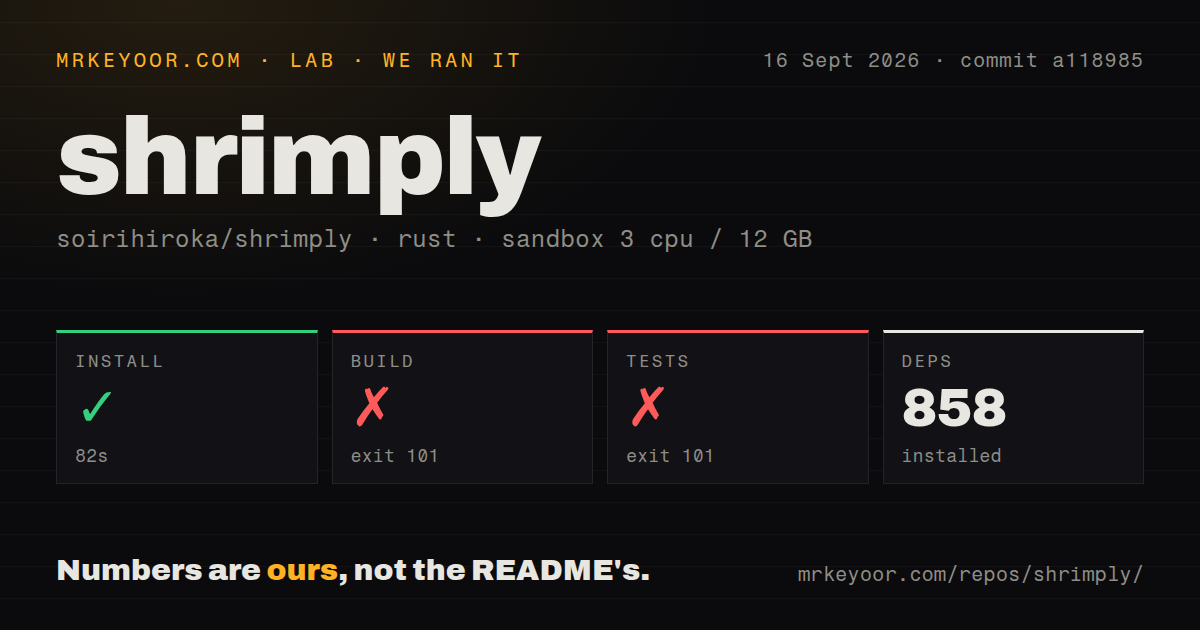 MRKEYOOR.COM · LAB · WE RAN IT

16 Sept 2026 · commit a118985

shrimply

soirihiroka/shrimply · rust · sandbox 3 cpu / 12 GB

INSTALL
✓
82s

BUILD
✗
exit 101

TESTS
✗
exit 101

DEPS
858
installed

Numbers are ours, not the README's.

mrkeyoor.com/repos/shrimply/