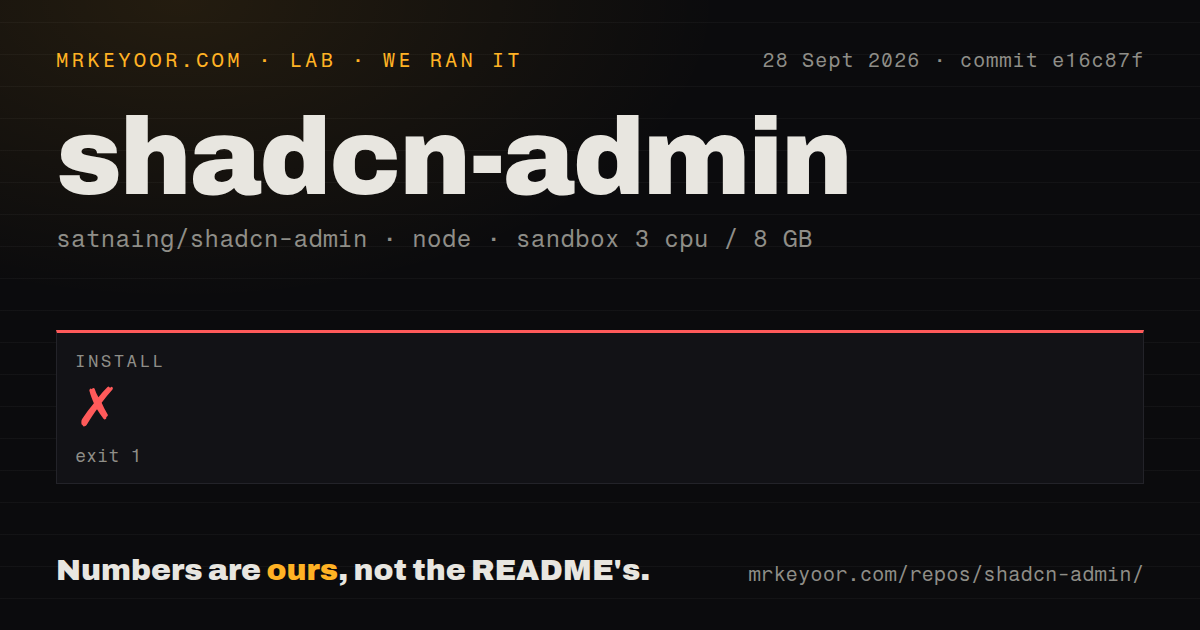 MRKEYOOR.COM · LAB · WE RAN IT

28 Sept 2026 · commit e16c87f

shadcn-admin

satnaing/shadcn-admin · node · sandbox 3 cpu / 8 GB

INSTALL

✗

exit 1

Numbers are ours, not the README's.

mrkeyoor.com/repos/shadcn-admin/