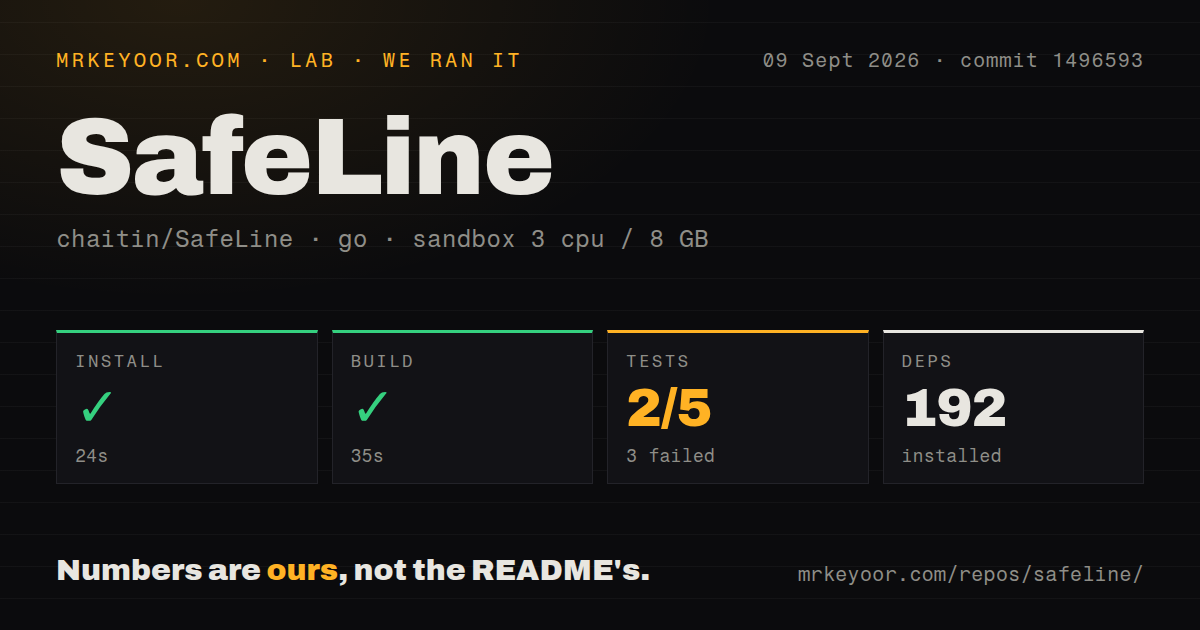 MRKEYOOR.COM · LAB · WE RAN IT

09 Sept 2026 · commit 1496593

SafeLine

chaitin/SafeLine · go · sandbox 3 cpu / 8 GB

INSTALL
✓
24s

BUILD
✓
35s

TESTS
2/5
3 failed

DEPS
192
installed

Numbers are ours, not the README's.

mrkeyoor.com/repos/safeline/