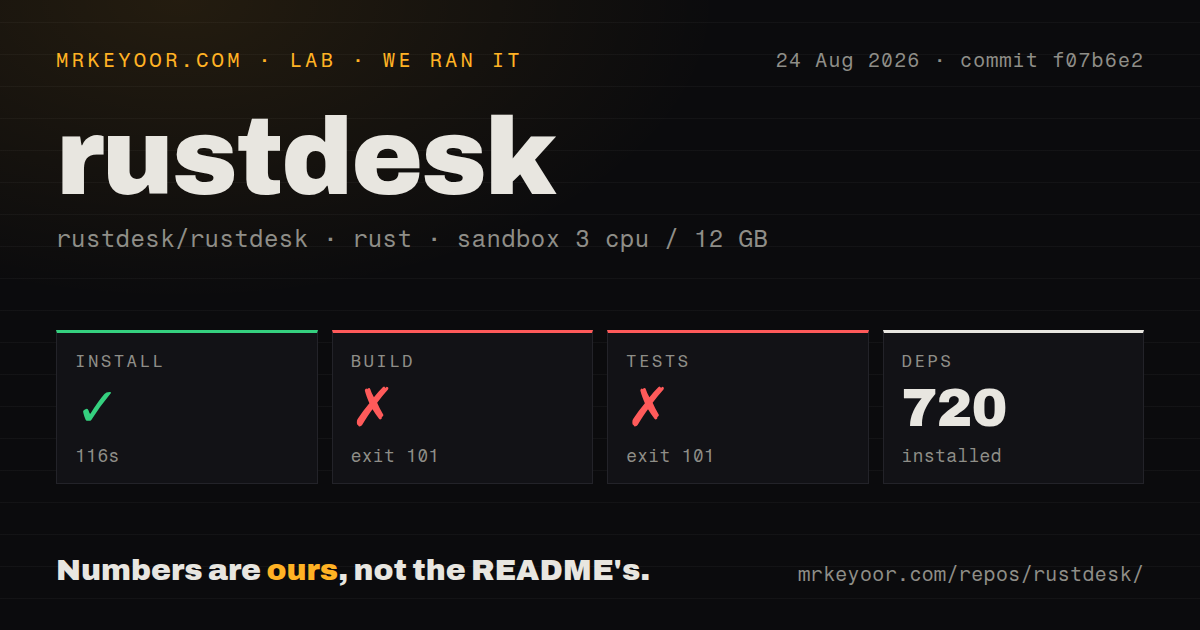 MRKEYOOR.COM · LAB · WE RAN IT

24 Aug 2026 · commit f07b6e2

rustdesk

rustdesk/rustdesk · rust · sandbox 3 cpu / 12 GB

INSTALL
✓
116s

BUILD
✗
exit 101

TESTS
✗
exit 101

DEPS
720
installed

Numbers are ours, not the README's.

mrkeyoor.com/repos/rustdesk/