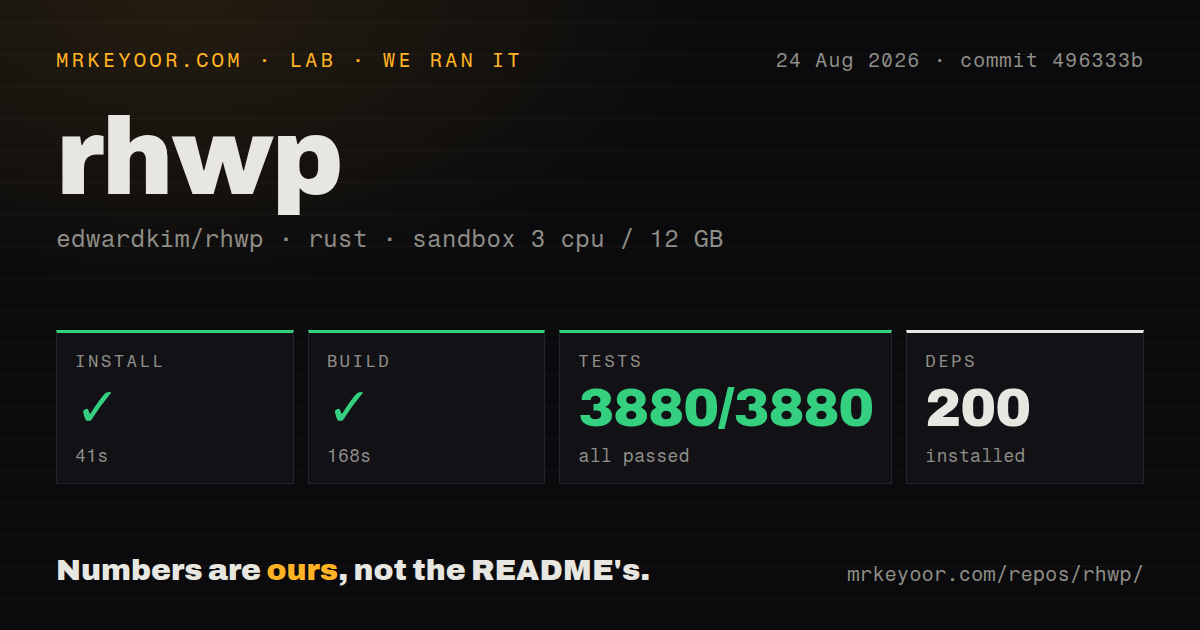 MRKEYOOR.COM · LAB · WE RAN IT

24 Aug 2026 · commit 496333b

rhwp

edwardkim/rhwp · rust · sandbox 3 cpu / 12 GB

INSTALL
✓
41s

BUILD
✓
168s

TESTS
3880/3880
all passed

DEPS
200
installed

Numbers are ours, not the README's.

mrkeyoor.com/repos/rhwp/