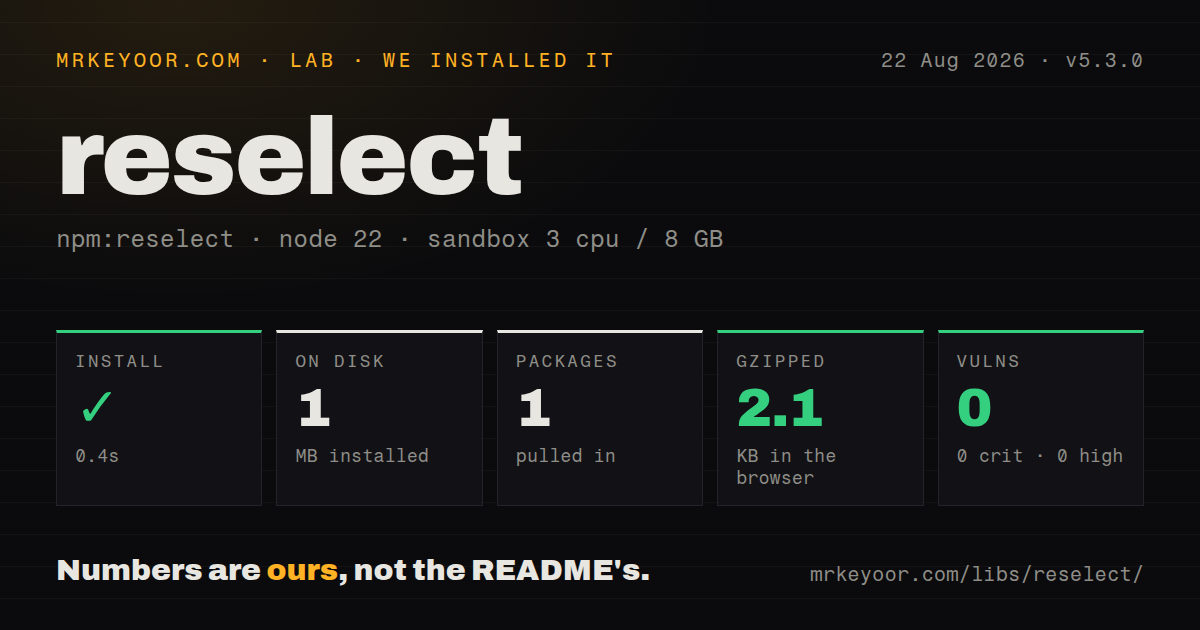 MRKEYOOR.COM · LAB · WE INSTALLED IT

22 Aug 2026 · v5.3.0

reselect

npm:reselect · node 22 · sandbox 3 cpu / 8 GB

INSTALL
✓
0.4s

ON DISK
1
MB installed

PACKAGES
1
pulled in

GZIPPED
2.1
KB in the browser

VULNS
0
0 crit · 0 high

Numbers are ours, not the README's.

mrkeyoor.com/libs/reselect/