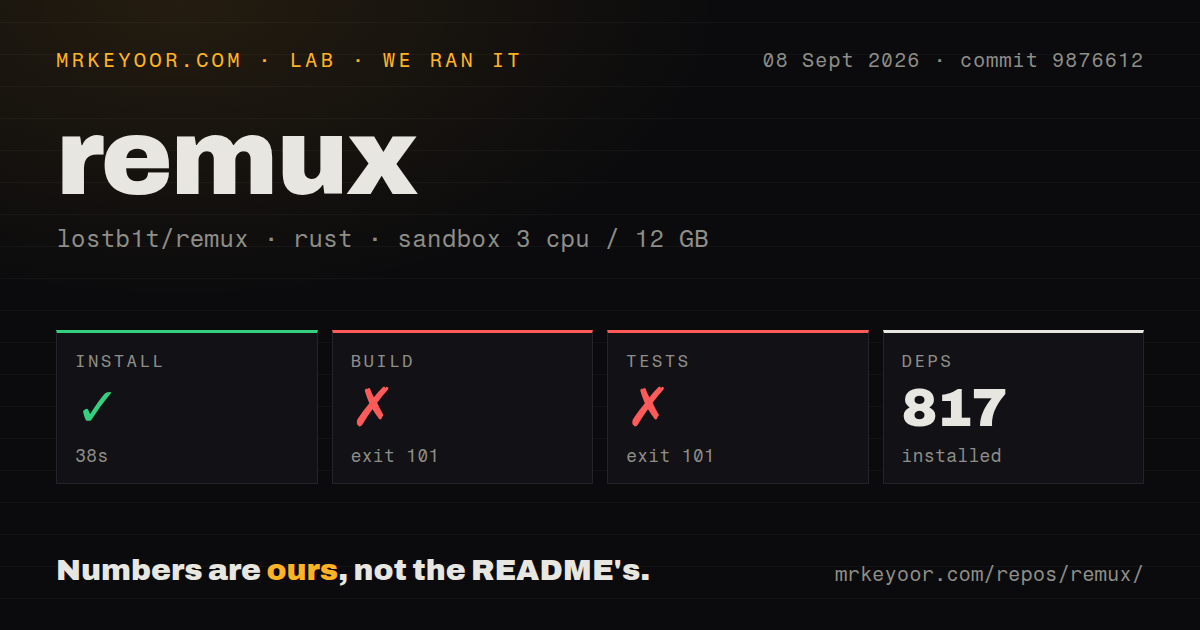 MRKEYOOR.COM · LAB · WE RAN IT

08 Sept 2026 · commit 9876612

remux

lostb1t/remux · rust · sandbox 3 cpu / 12 GB

INSTALL
✓
38s

BUILD
✗
exit 101

TESTS
✗
exit 101

DEPS
817
installed

Numbers are ours, not the README's.

mrkeyoor.com/repos/remux/