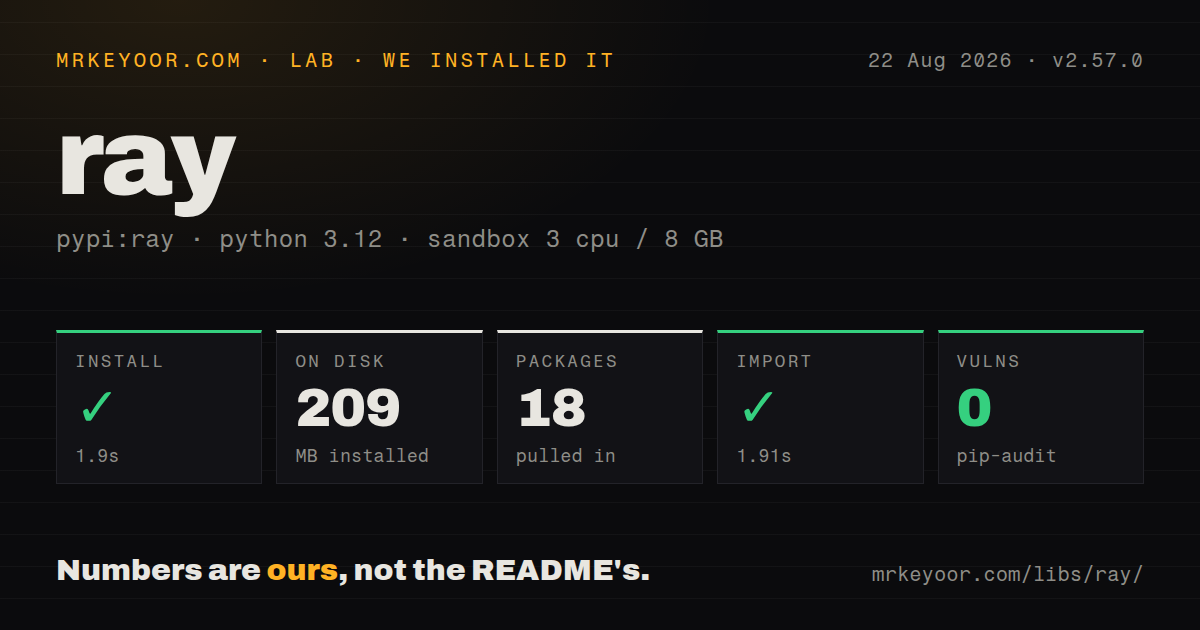 MRKEYOOR.COM · LAB · WE INSTALLED IT

22 Aug 2026 · v2.57.0

ray

pypi:ray · python 3.12 · sandbox 3 cpu / 8 GB

INSTALL
✓
1.9s

ON DISK
209
MB installed

PACKAGES
18
pulled in

IMPORT
✓
1.91s

VULNS
0
pip-audit

Numbers are ours, not the README's.

mrkeyoor.com/libs/ray/