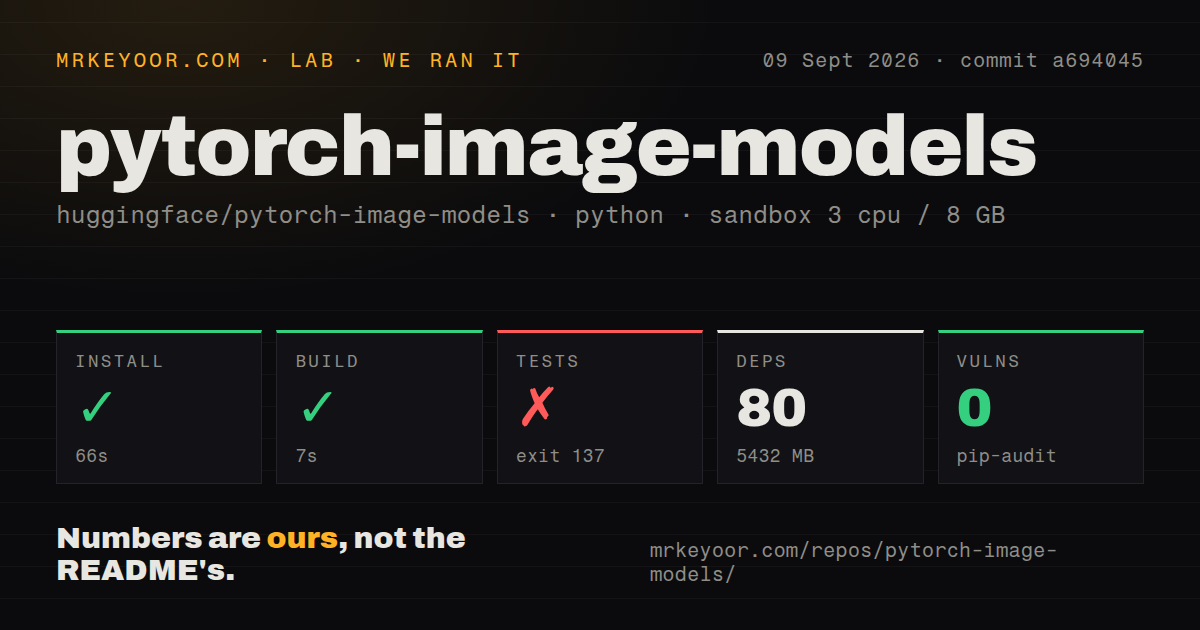 MRKEYOOR.COM · LAB · WE RAN IT

09 Sept 2026 · commit a694045

pytorch-image-models

huggingface/pytorch-image-models · python · sandbox 3 cpu / 8 GB

INSTALL
✓
66s

BUILD
✓
7s

TESTS
✗
exit 137

DEPS
80
5432 MB

VULNS
0
pip-audit

Numbers are ours, not the README's.

mrkeyoor.com/repos/pytorch-image-models/