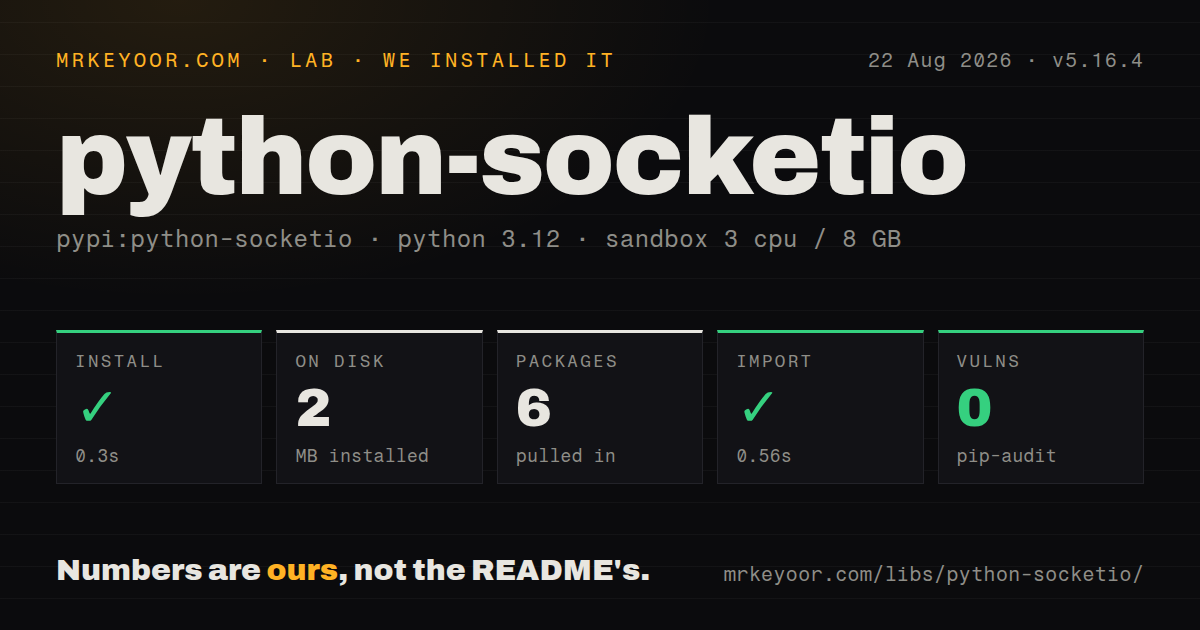 MRKEYOOR.COM · LAB · WE INSTALLED IT

22 Aug 2026 · v5.16.4

python-socketio

pypi:python-socketio · python 3.12 · sandbox 3 cpu / 8 GB

INSTALL
✓
0.3s

ON DISK
2
MB installed

PACKAGES
6
pulled in

IMPORT
✓
0.56s

VULNS
0
pip-audit

Numbers are ours, not the README's.

mrkeyoor.com/libs/python-socketio/