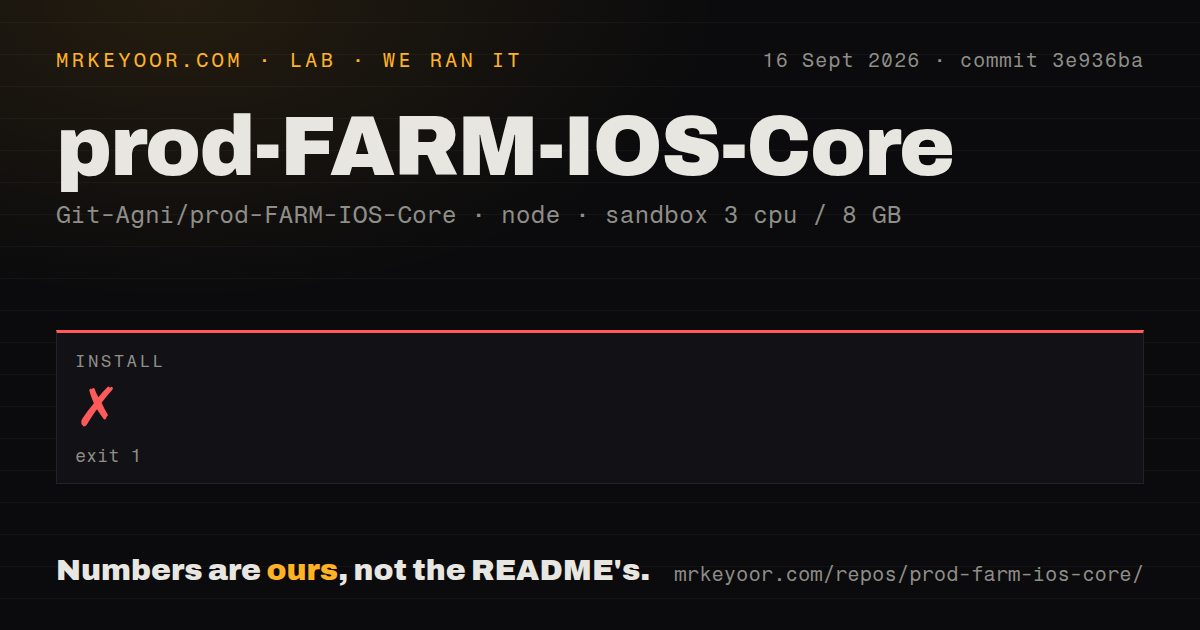 MRKEYOOR.COM · LAB · WE RAN IT

16 Sept 2026 · commit 3e936ba

prod-FARM-IOS-Core

Git-Agni/prod-FARM-IOS-Core · node · sandbox 3 cpu / 8 GB

INSTALL

✗

exit 1

Numbers are ours, not the README's.

mrkeyoor.com/repos/prod-farm-ios-core/