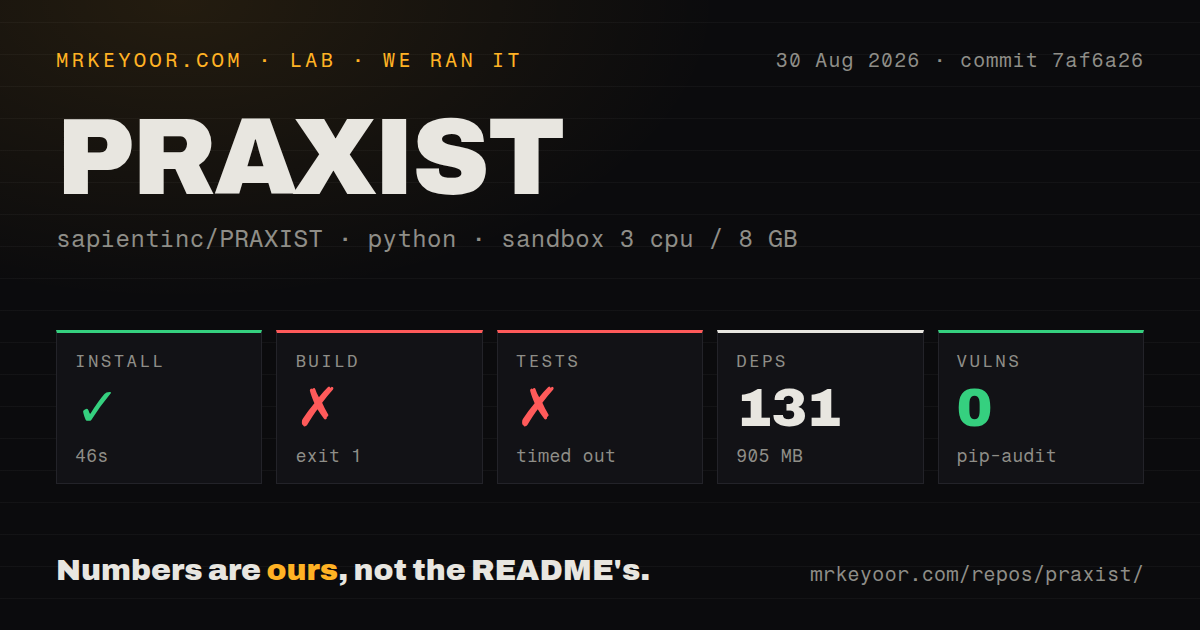 MRKEYOOR.COM · LAB · WE RAN IT

30 Aug 2026 · commit 7af6a26

PRAXIST

sapientinc/PRAXIST · python · sandbox 3 cpu / 8 GB

INSTALL
✓
46s

BUILD
✗
exit 1

TESTS
✗
timed out

DEPS
131
905 MB

VULNS
0
pip-audit

Numbers are ours, not the README's.

mrkeyoor.com/repos/praxist/