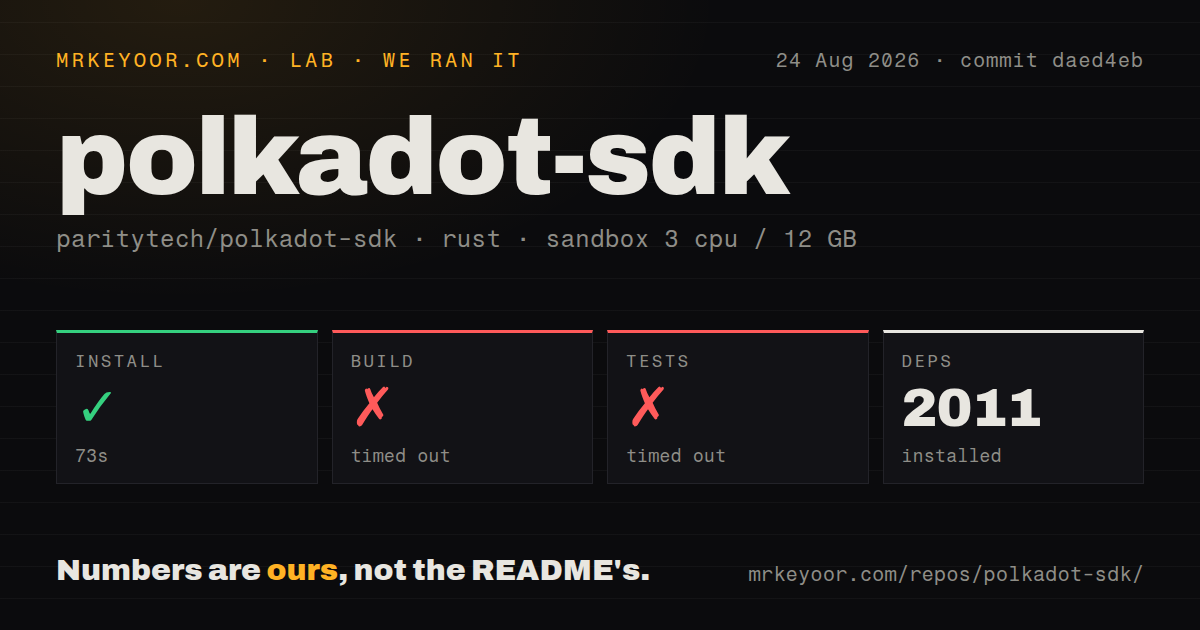 MRKEYOOR.COM · LAB · WE RAN IT

24 Aug 2026 · commit daed4eb

polkadot-sdk

paritytech/polkadot-sdk · rust · sandbox 3 cpu / 12 GB

INSTALL
✓
73s

BUILD
✗
timed out

TESTS
✗
timed out

DEPS
2011
installed

Numbers are ours, not the README's.

mrkeyoor.com/repos/polkadot-sdk/