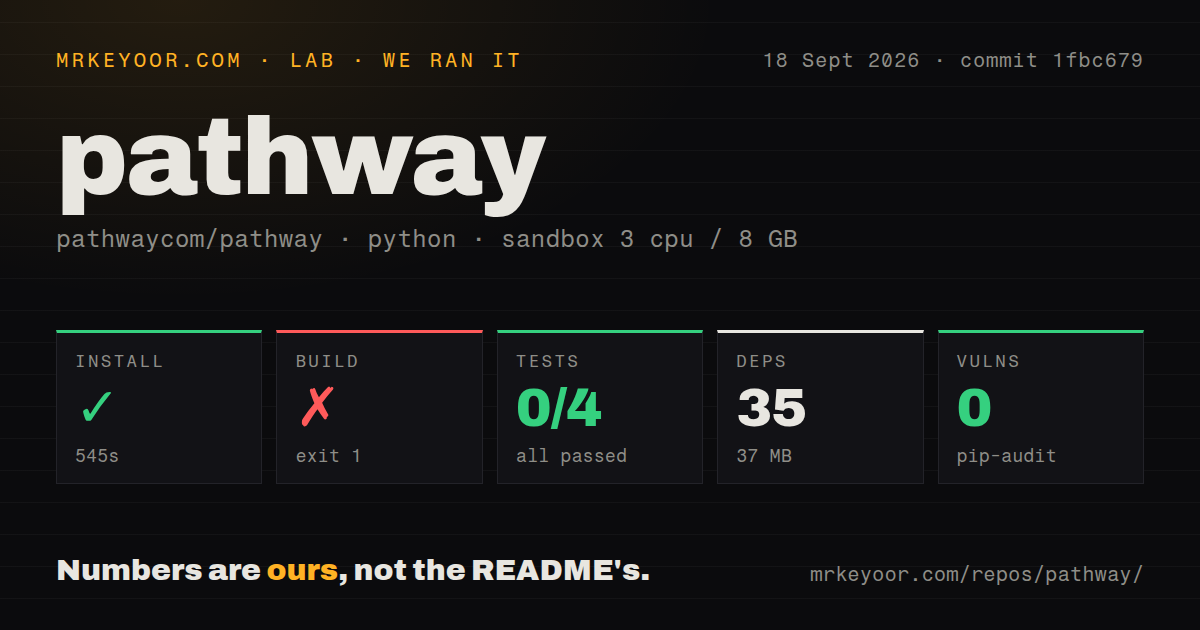 MRKEYOOR.COM · LAB · WE RAN IT

18 Sept 2026 · commit 1fbc679

pathway

pathwaycom/pathway · python · sandbox 3 cpu / 8 GB

INSTALL
✓
545s

BUILD
✗
exit 1

TESTS
0/4
all passed

DEPS
35
37 MB

VULNS
0
pip-audit

Numbers are ours, not the README's.

mrkeyoor.com/repos/pathway/