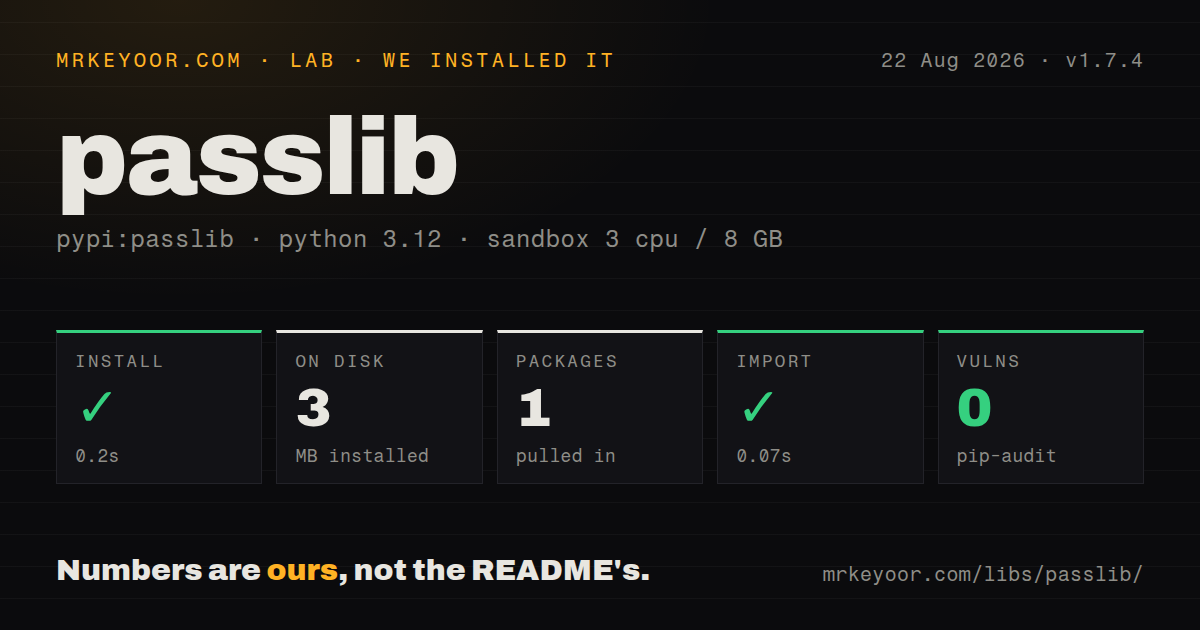 MRKEYOOR.COM · LAB · WE INSTALLED IT

22 Aug 2026 · v1.7.4

passlib

pypi:passlib · python 3.12 · sandbox 3 cpu / 8 GB

INSTALL
✓
0.2s

ON DISK
3
MB installed

PACKAGES
1
pulled in

IMPORT
✓
0.07s

VULNS
0
pip-audit

Numbers are ours, not the README's.

mrkeyoor.com/libs/passlib/