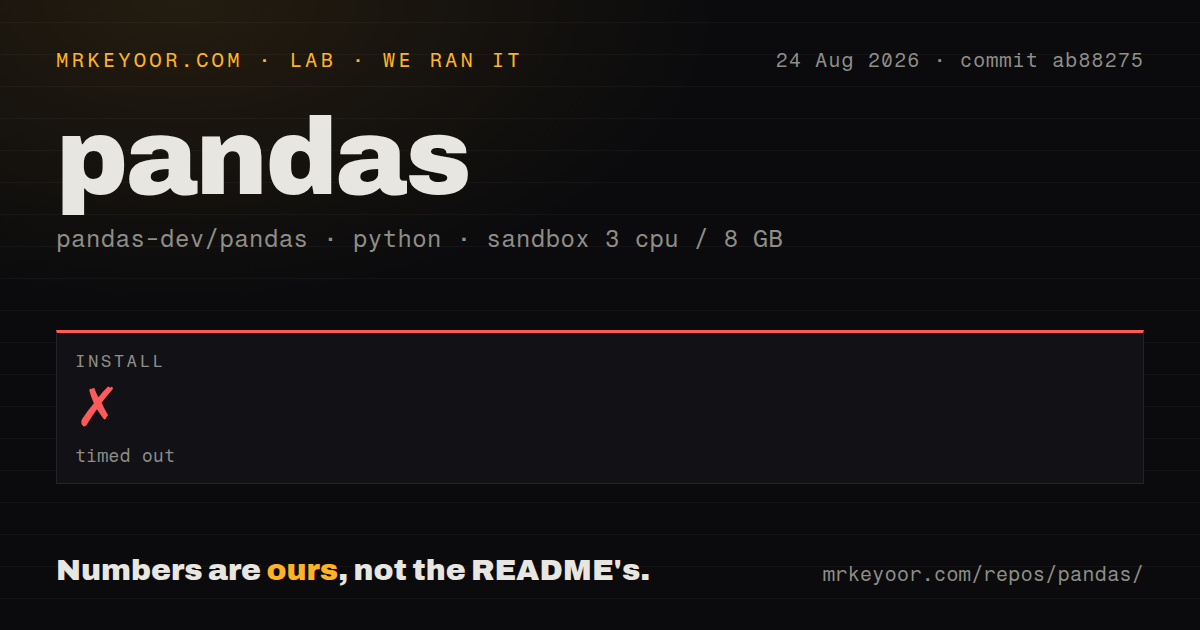 MRKEYOOR.COM · LAB · WE RAN IT

24 Aug 2026 · commit ab88275

pandas

pandas-dev/pandas · python · sandbox 3 cpu / 8 GB

INSTALL

✗

timed out

Numbers are ours, not the README's.

mrkeyoor.com/repos/pandas/