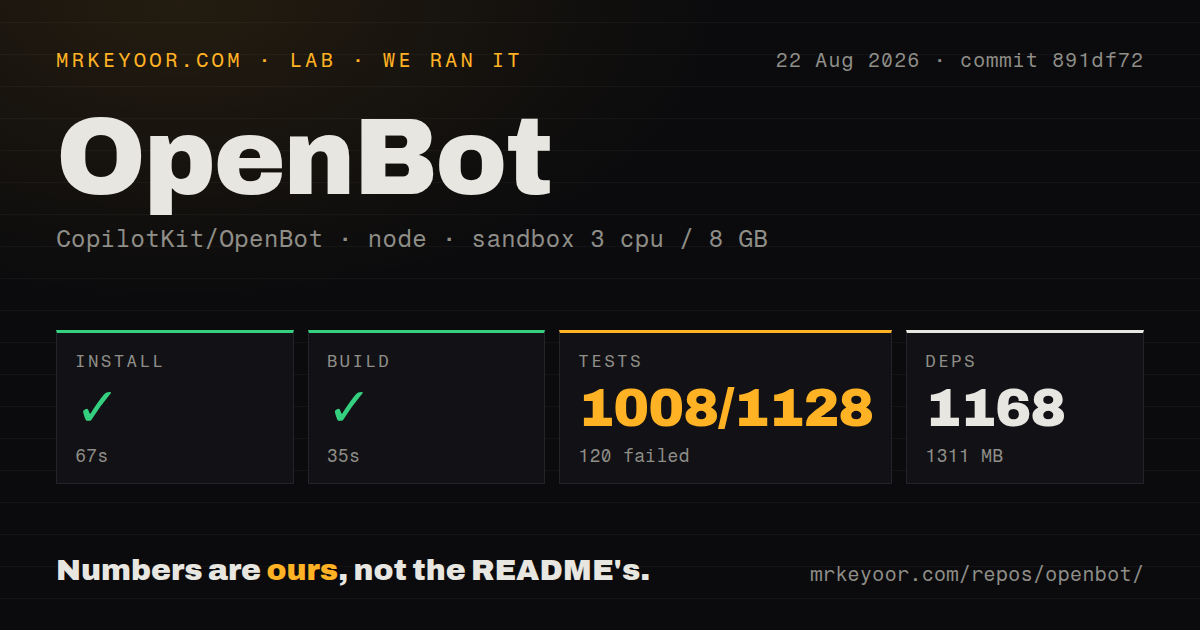 MRKEYOOR.COM · LAB · WE RAN IT

22 Aug 2026 · commit 891df72

OpenBot

CopilotKit/OpenBot · node · sandbox 3 cpu / 8 GB

INSTALL
✓
67s

BUILD
✓
35s

TESTS
1008/1128
120 failed

DEPS
1168
1311 MB

Numbers are ours, not the README's.

mrkeyoor.com/repos/openbot/