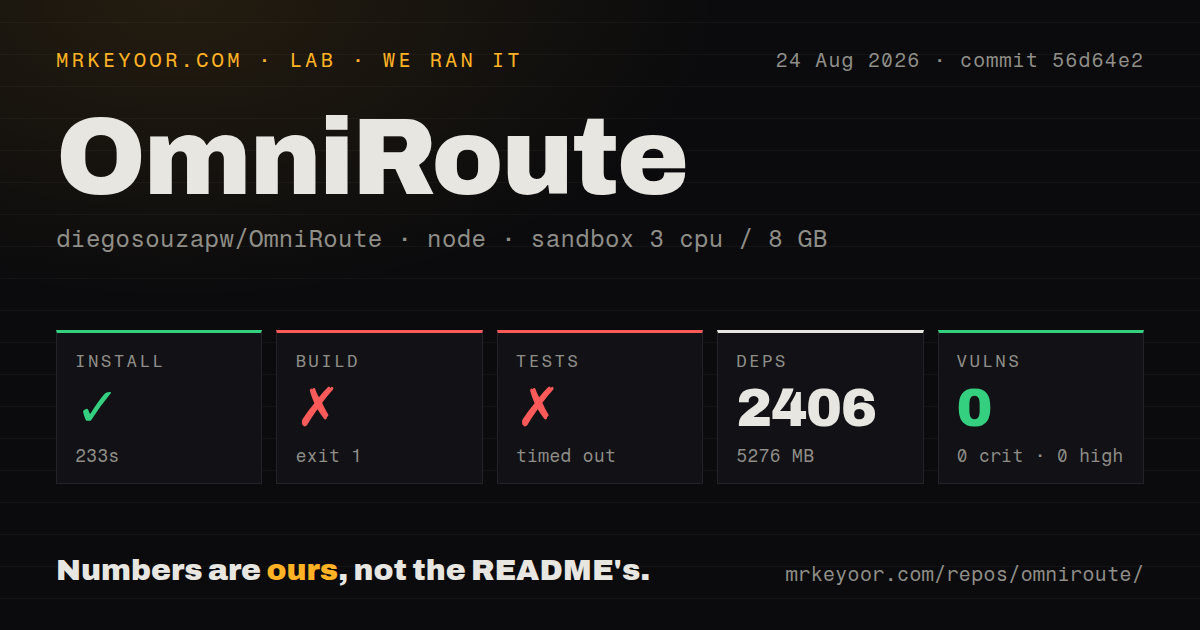 MRKEYOOR.COM · LAB · WE RAN IT

24 Aug 2026 · commit 56d64e2

OmniRoute

diegosouzapw/OmniRoute · node · sandbox 3 cpu / 8 GB

INSTALL
✓
233s

BUILD
✗
exit 1

TESTS
✗
timed out

DEPS
2406
5276 MB

VULNS
0
0 crit · 0 high

Numbers are ours, not the README's.

mrkeyoor.com/repos/omniroute/