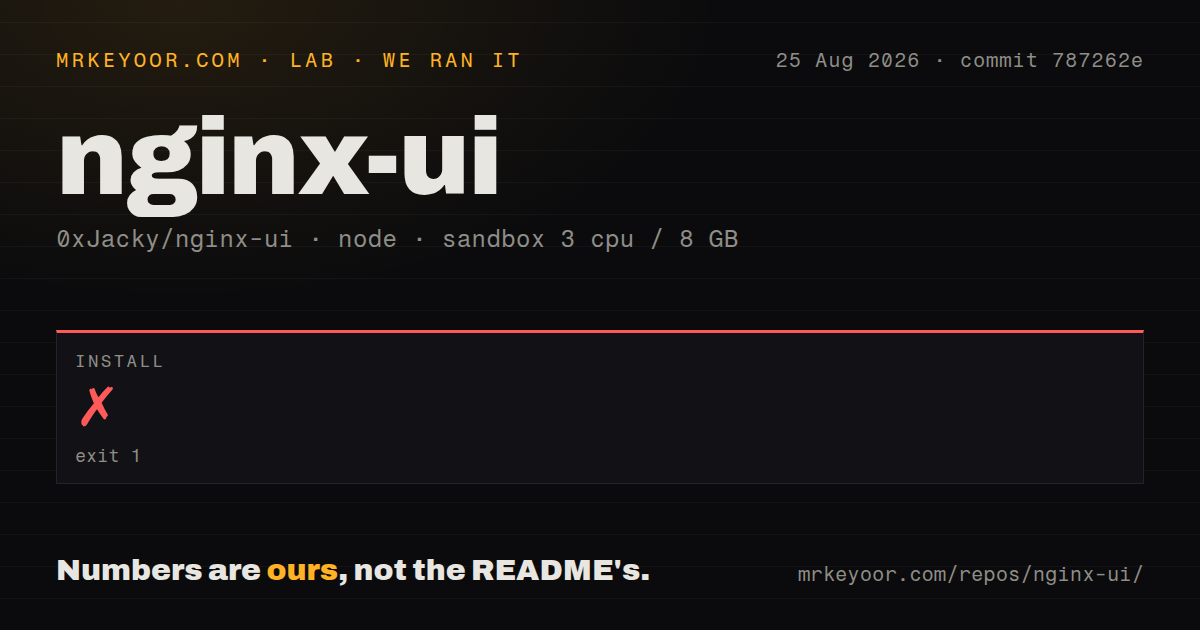 MRKEYOOR.COM · LAB · WE RAN IT

25 Aug 2026 · commit 787262e

nginx-ui

0xJacky/nginx-ui · node · sandbox 3 cpu / 8 GB

INSTALL

✗

exit 1

Numbers are ours, not the README's.

mrkeyoor.com/repos/nginx-ui/