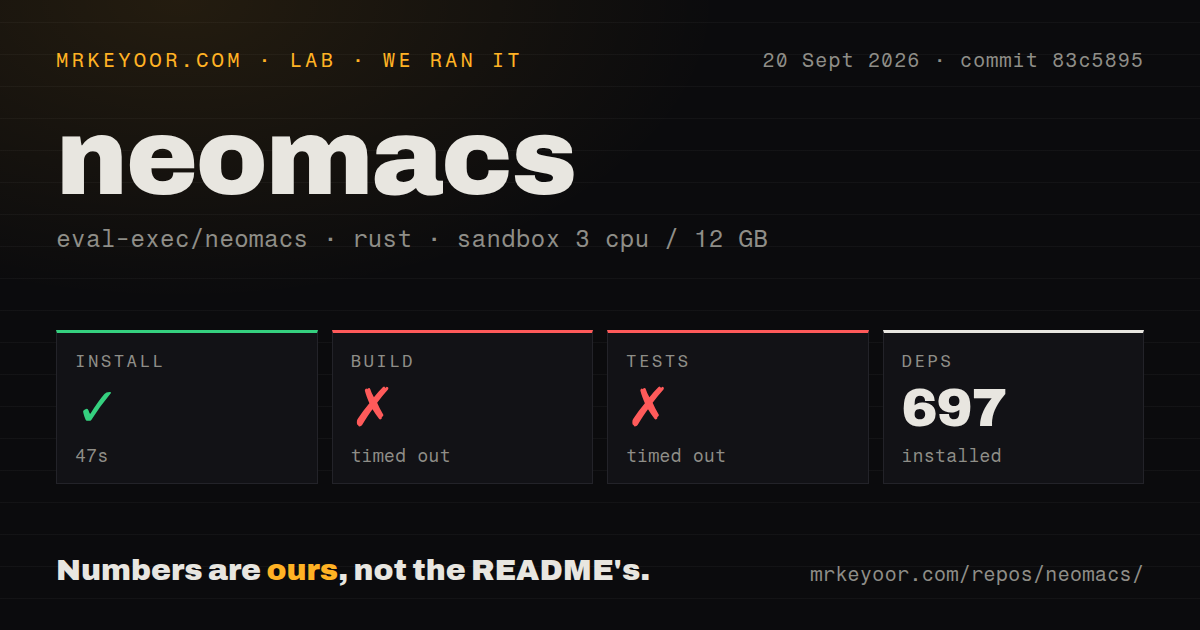 MRKEYOOR.COM · LAB · WE RAN IT

20 Sept 2026 · commit 83c5895

neomacs

eval-exec/neomacs · rust · sandbox 3 cpu / 12 GB

INSTALL
✓
47s

BUILD
✗
timed out

TESTS
✗
timed out

DEPS
697
installed

Numbers are ours, not the README's.

mrkeyoor.com/repos/neomacs/