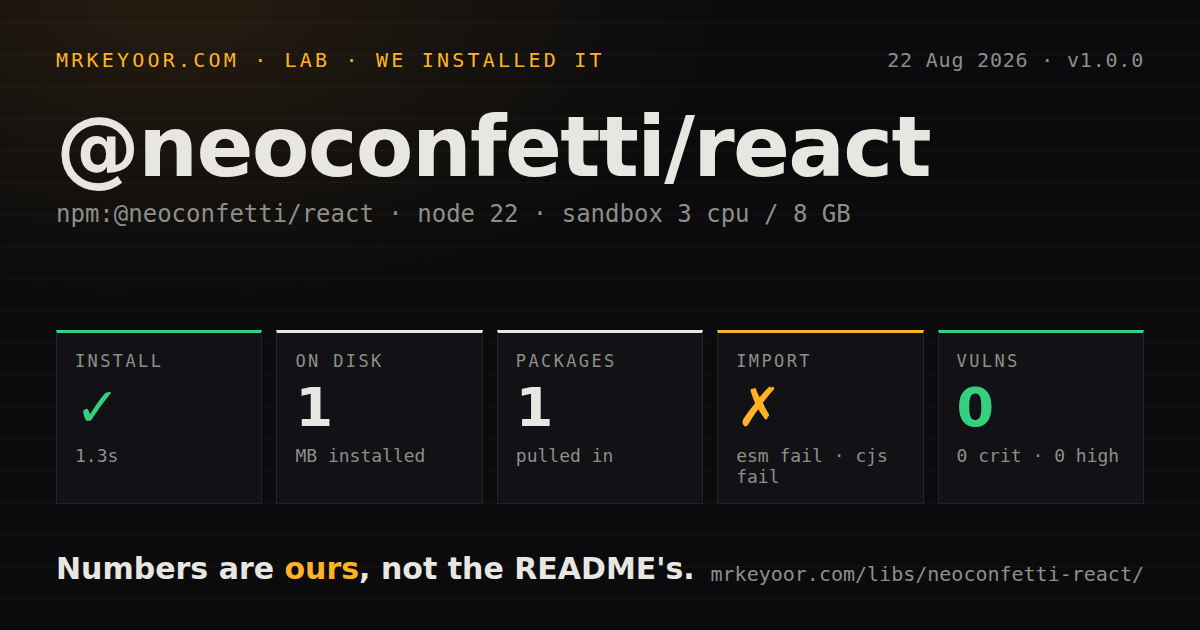 MRKEYOOR.COM · LAB · WE INSTALLED IT

22 Aug 2026 · v1.0.0

@neoconfetti/react

npm:@neoconfetti/react · node 22 · sandbox 3 cpu / 8 GB

INSTALL
✓
1.3s

ON DISK
1
MB installed

PACKAGES
1
pulled in

IMPORT
✗
esm fail · cjs fail

VULNS
0
0 crit · 0 high

Numbers are ours, not the README's. mrkeyoor.com/libs/neoconfetti-react/