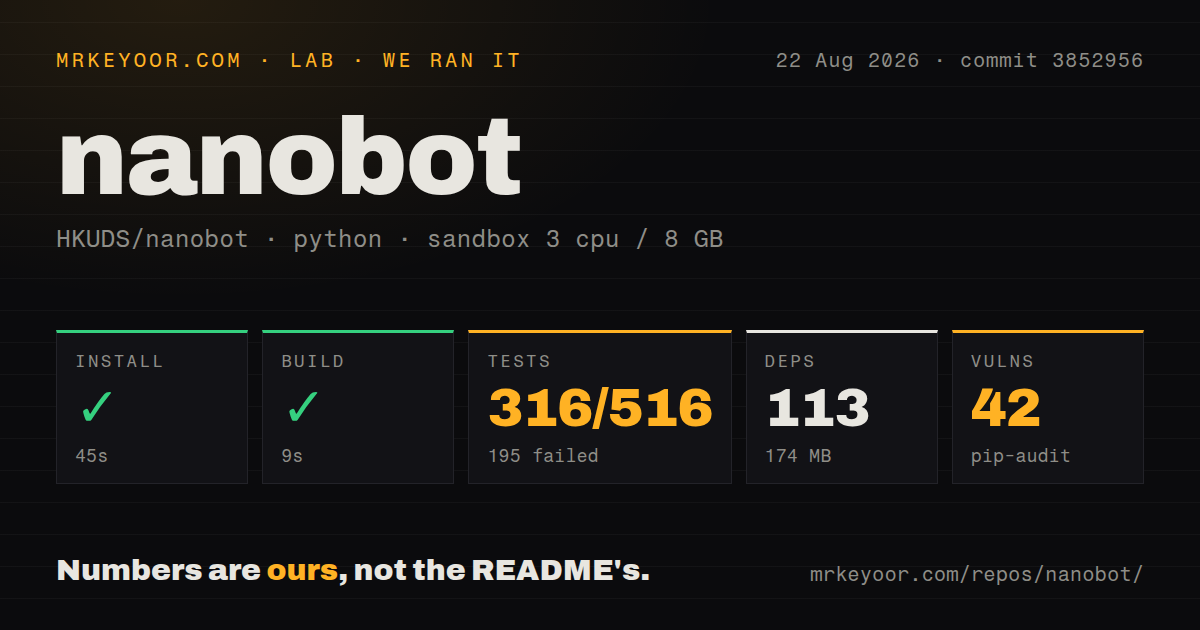 MRKEYOOR.COM · LAB · WE RAN IT

22 Aug 2026 · commit 3852956

nanobot

HKUDS/nanobot · python · sandbox 3 cpu / 8 GB

INSTALL
✓
45s

BUILD
✓
9s

TESTS
316/516
195 failed

DEPS
113
174 MB

VULNS
42
pip-audit

Numbers are ours, not the README's.

mrkeyoor.com/repos/nanobot/