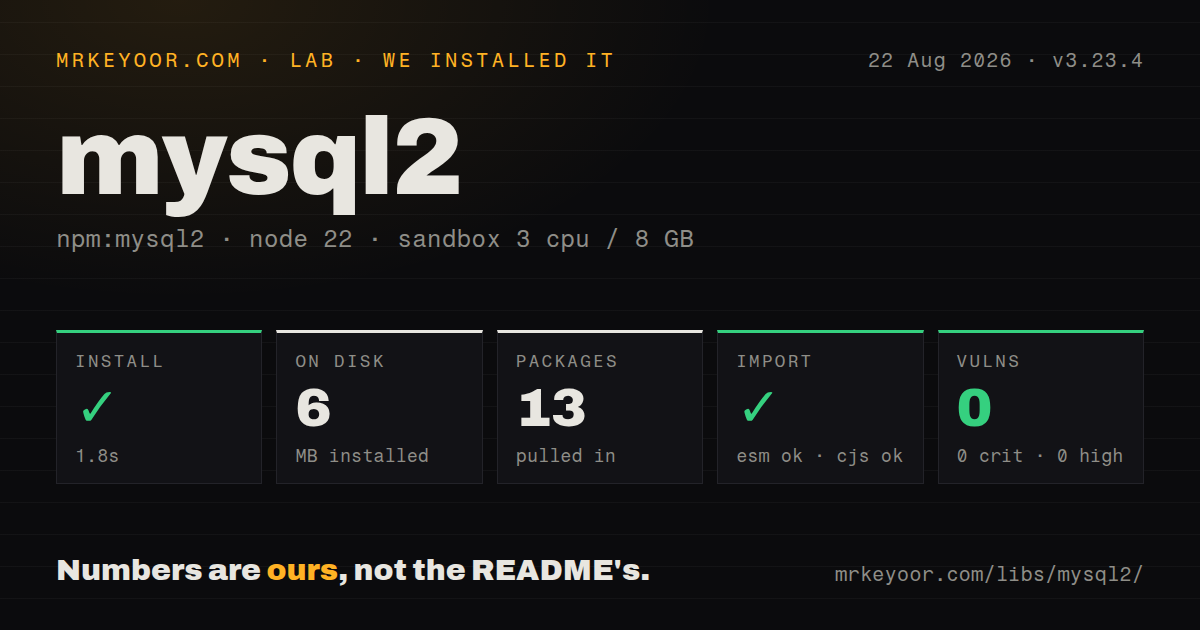 MRKEYOOR.COM · LAB · WE INSTALLED IT

22 Aug 2026 · v3.23.4

mysql2

npm:mysql2 · node 22 · sandbox 3 cpu / 8 GB

INSTALL
✓
1.8s

ON DISK
6
MB installed

PACKAGES
13
pulled in

IMPORT
✓
esm ok · cjs ok

VULNS
0
0 crit · 0 high

Numbers are ours, not the README's.

mrkeyoor.com/libs/mysql2/